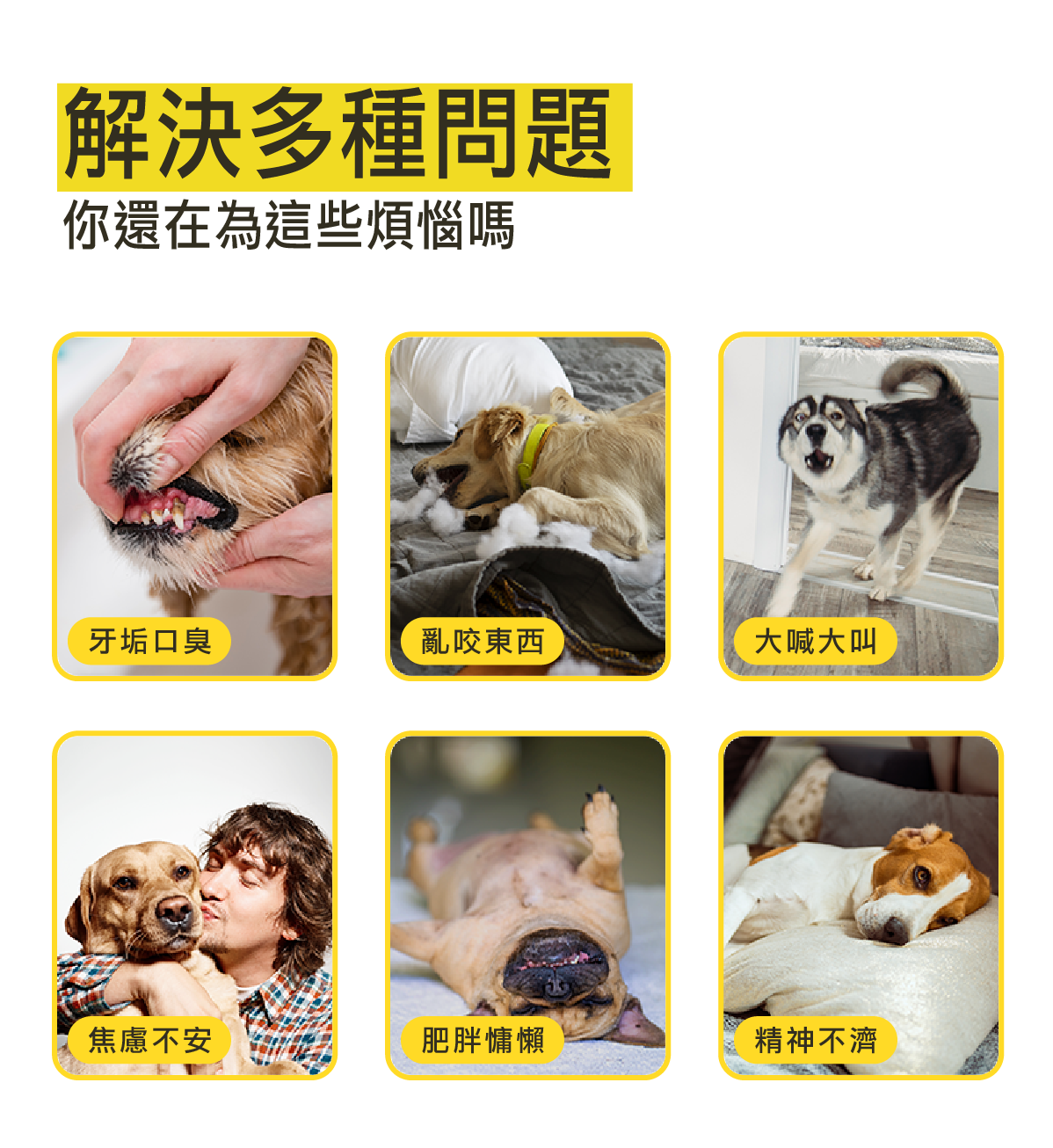 解決多種問題
你還在為這些煩惱嗎

牙垢口臭

亂咬東西

大喊大叫

焦慮不安

肥胖慵懶

精神不濟