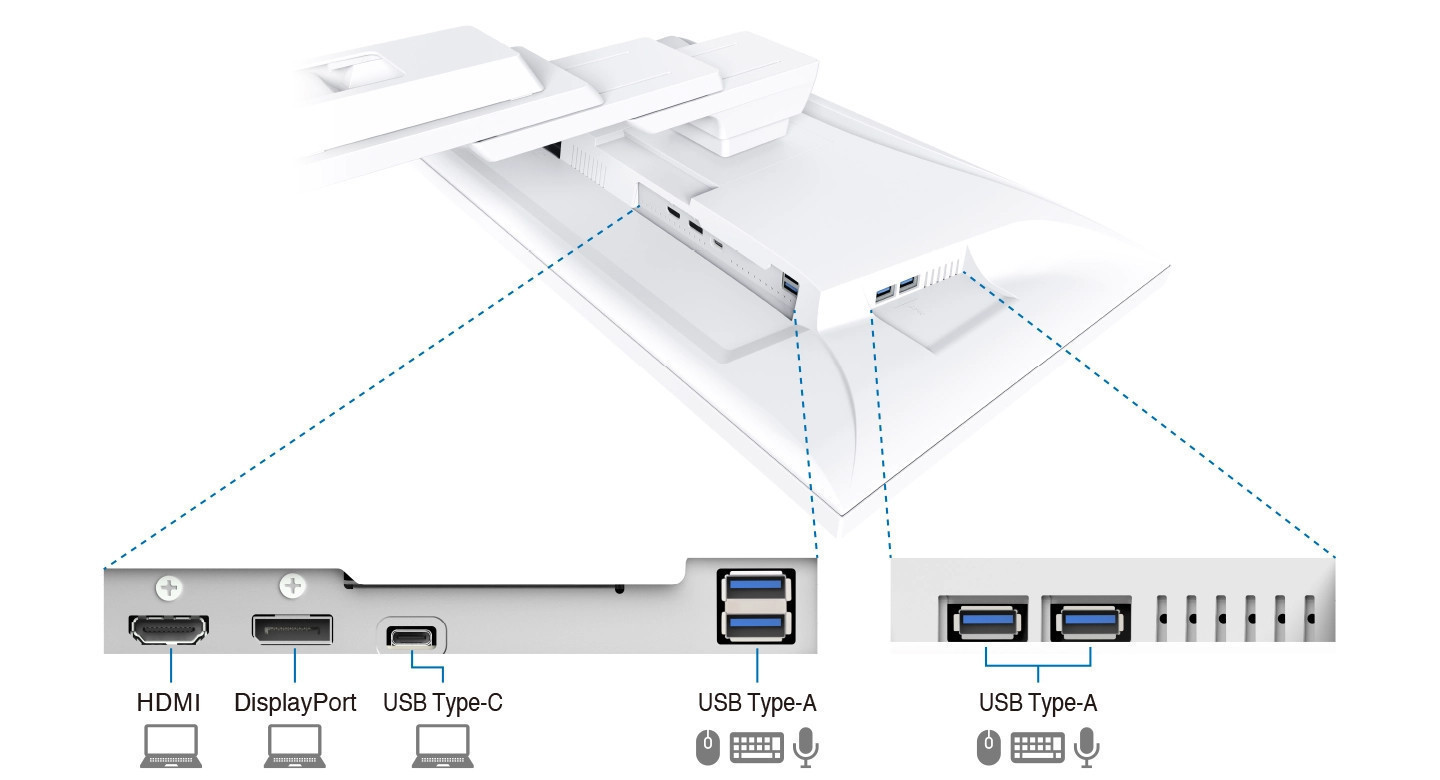 HDMI DisplayPort USB Type-C USB Type-A USB Type-A