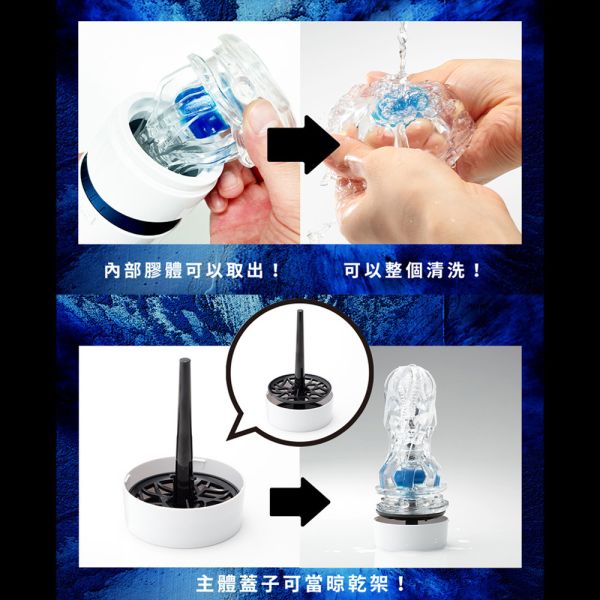 內部膠體可以取出！

可以整個清洗！

主體蓋子可當晾乾架！