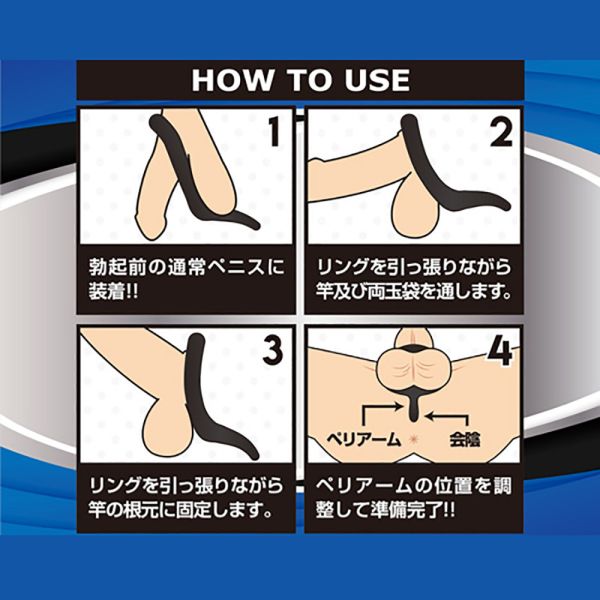 HOW TO USE

1

勃起前の通常ペニスに装着!!

2

リングを引っ張りながら竿及び両玉袋を通します。

3

リングを引っ張りながら竿の根元に固定します。

4

ペリアーム

会陰

ペリアームの位置を調整して準備完了!!