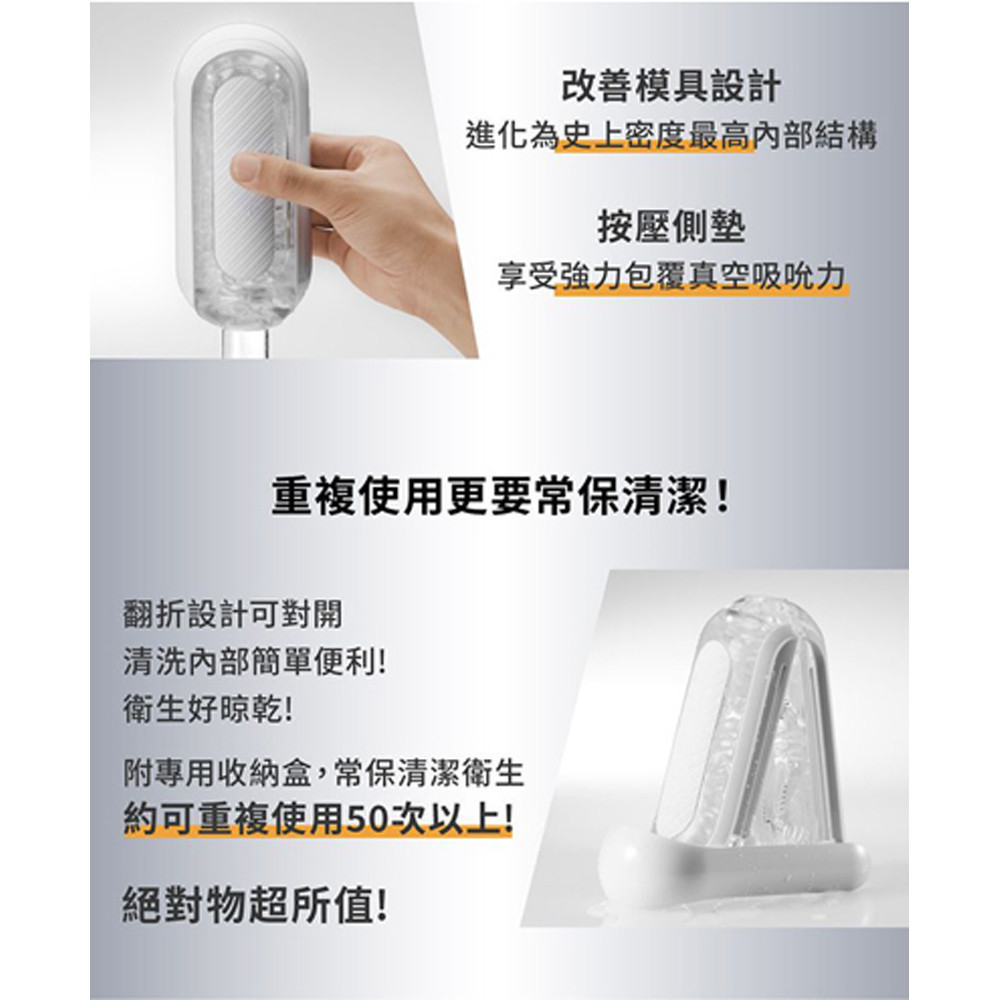 改善模具設計
進化為史上密度最高內部結構

按壓側墊
享受強力包覆真空吸吮力

重複使用更要常保清潔！

翻折設計可對開
清洗內部簡單便利!
衛生好晾乾!

附專用收納盒，常保清潔衛生
約可重複使用50次以上!

絕對物超所值!