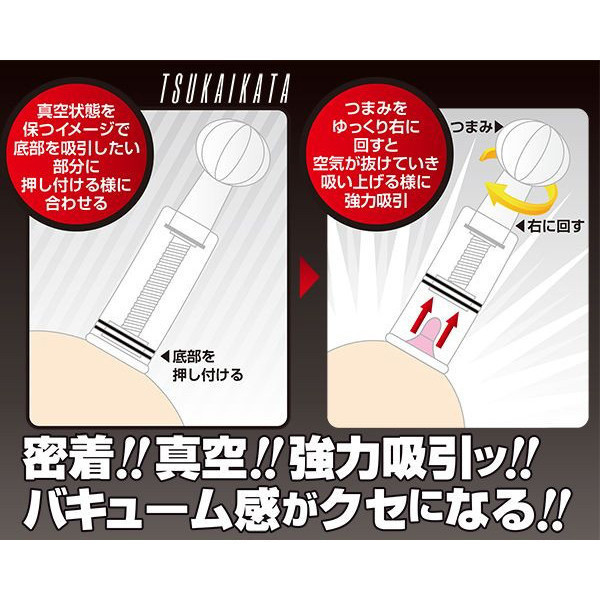 TSUKAIKATA

真空状態を保つイメージで底部を吸引したい部分に押し付ける様に合わせる

◀底部を押し付ける

つまみをゆっくり右に回すと空気が抜けていき吸い上げる様に強力吸引

つまみ▶

◀右に回す

密着!!真空!!強力吸引ッ!!
バキューム感がクセになる!!