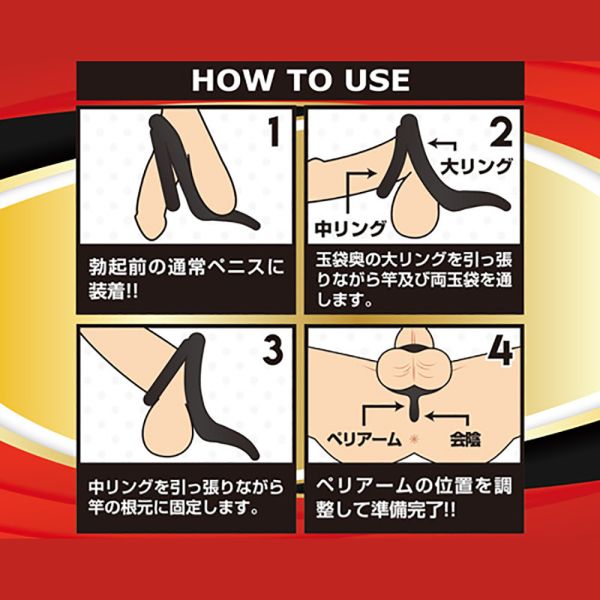 HOW TO USE

1

勃起前の通常ペニスに装着!!

2

大リング

中リング

玉袋奥の大リングを引っ張りながら竿及び両玉袋を通します。

3

中リングを引っ張りながら竿の根元に固定します。

4

ペリアーム

会陰

ペリアームの位置を調整して準備完了!!