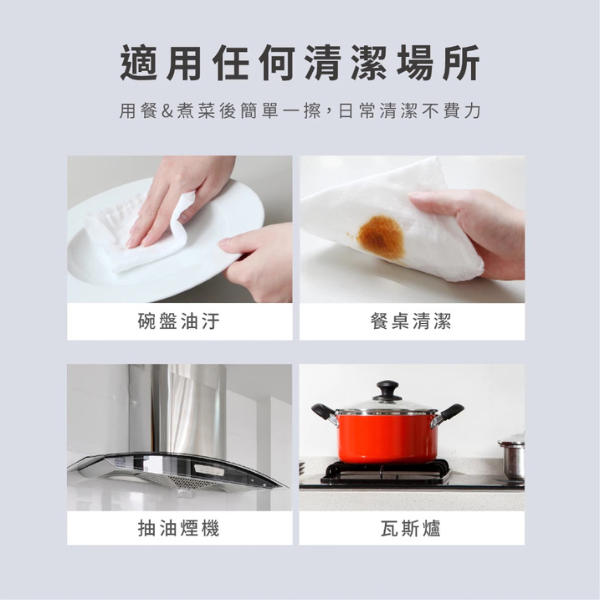 適用任何清潔場所

用餐&煮菜後簡單一擦，日常清潔不費力

碗盤油汙

餐桌清潔

抽油煙機

瓦斯爐