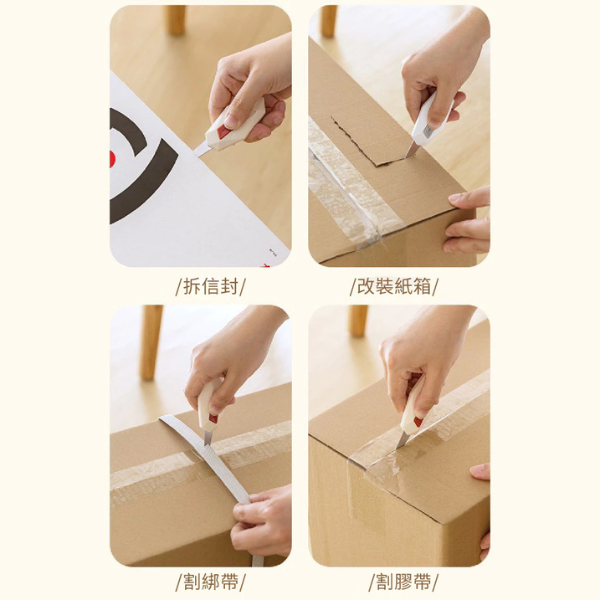 /拆信封/

/改裝紙箱/

/割綁帶/

/割膠帶/