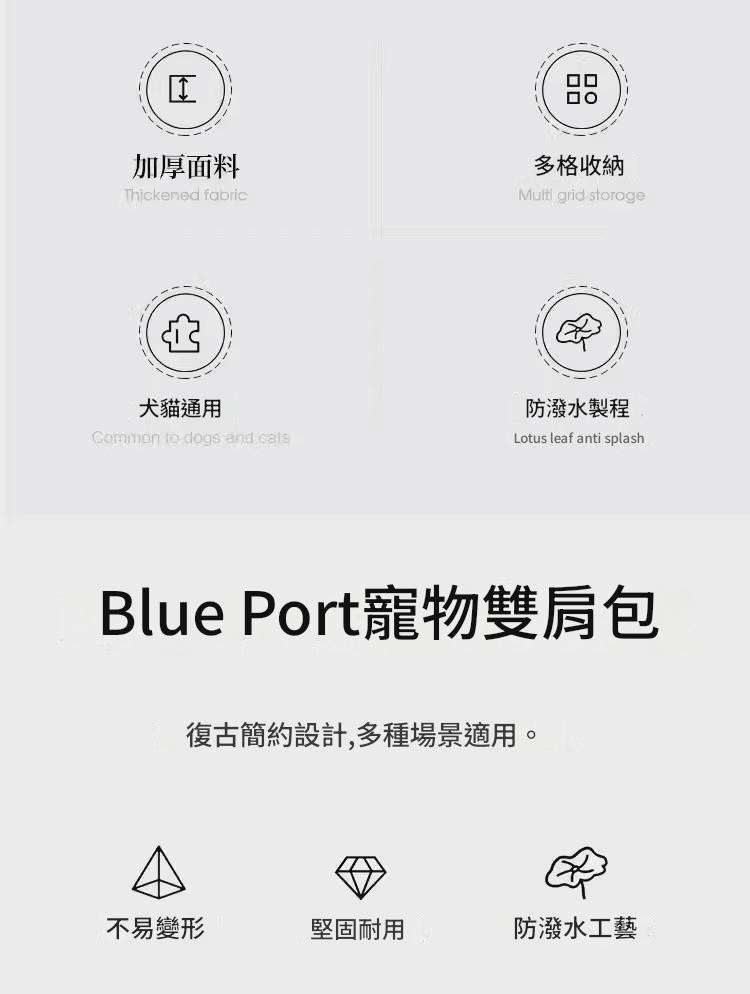 加厚面料
Thickened fabric

多格收納
Multi grid storage

犬貓通用
Common to dogs and cats

防潑水製程
Lotus leaf anti splash

Blue Port寵物雙肩包

復古簡約設計,多種場景適用。

不易變形

堅固耐用

防潑水工藝