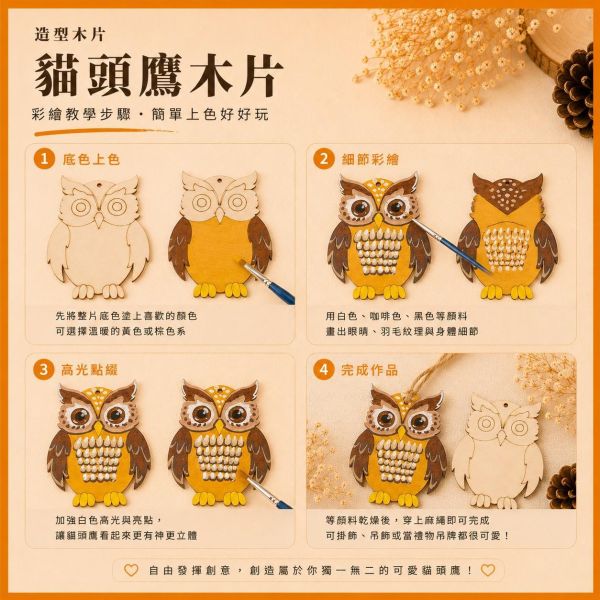 造型木片

貓頭鷹木片

彩繪教學步驟・簡單上色好好玩

1 底色上色

先將整片底色塗上喜歡的顏色
可選擇溫暖的黃色或棕色系

2 細節彩繪

用白色、咖啡色、黑色等顏料
畫出眼睛、羽毛紋理與身體細節

3 高光點綴

加強白色高光與亮點，
讓貓頭鷹看起來更有神更立體

4 完成作品

等顏料乾燥後，穿上麻繩即可完成
可掛飾、吊飾或當禮物吊牌都很可愛！

自由發揮創意，創造屬於你獨一無二的可愛貓頭鷹！