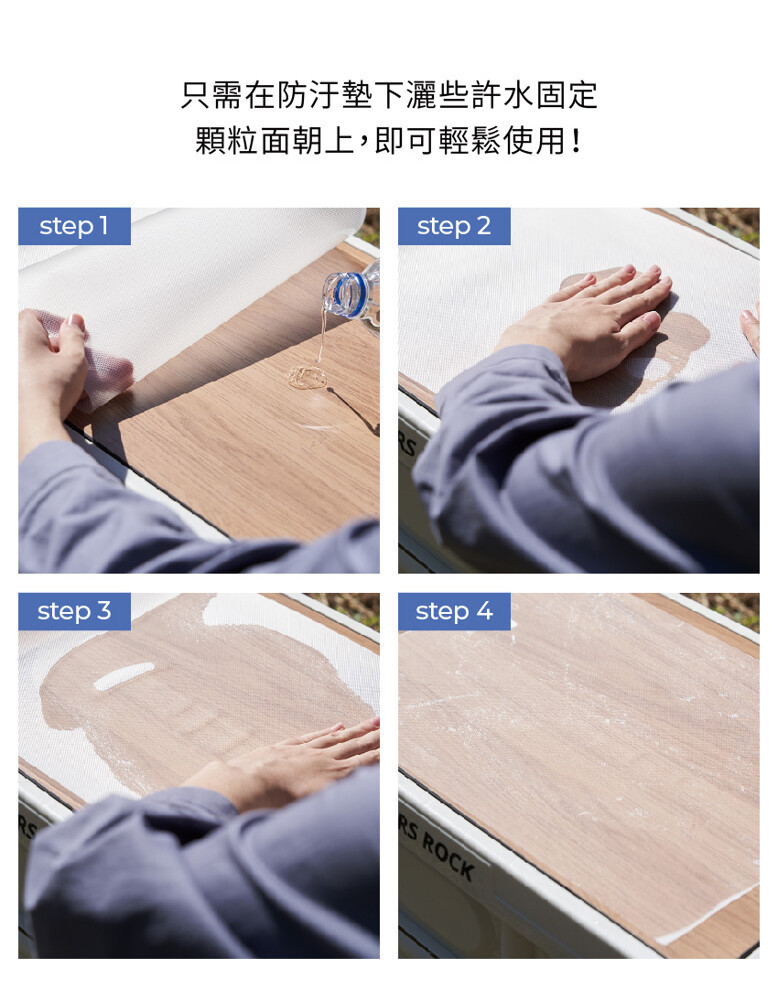 只需在防汙墊下灑些許水固定
顆粒面朝上，即可輕鬆使用！

step 1

step 2

RS

step 3

RS

step 4

RS ROCK