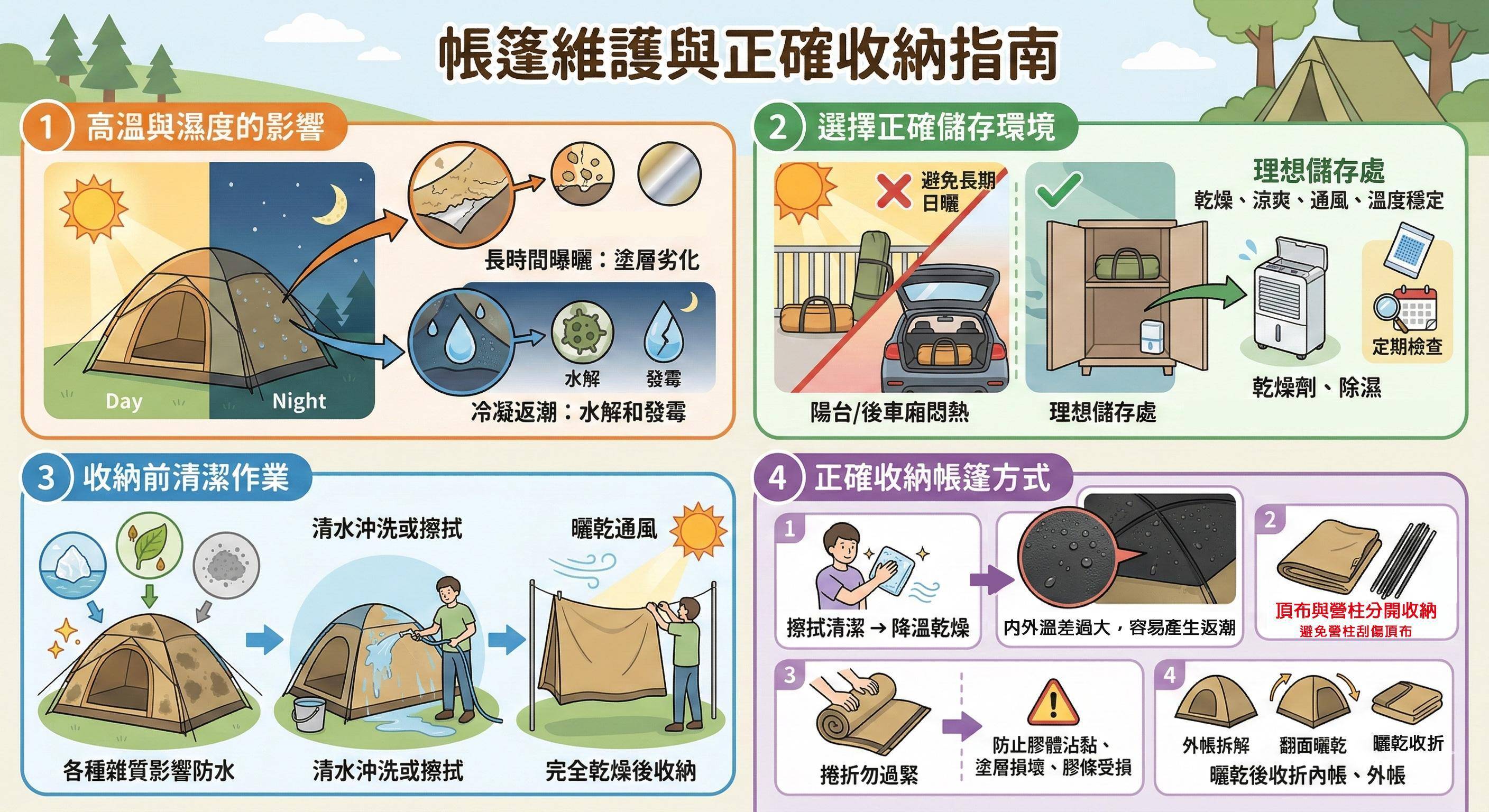 帳篷維護與正確收納指南

1 高溫與濕度的影響

Day
Night

長時間曝曬：塗層劣化

水解
發霉

冷凝返潮：水解和發霉

2 選擇正確儲存環境

避免長期日曬

陽台/後車廂悶熱

理想儲存處

理想儲存處
乾燥、涼爽、通風、溫度穩定

定期檢查

乾燥劑、除濕

3 收納前清潔作業

清水沖洗或擦拭

曬乾通風

各種雜質影響防水

清水沖洗或擦拭

完全乾燥後收納

4 正確收納帳篷方式

1
擦拭清潔 → 降溫乾燥

內外溫差過大，容易產生返潮

2
頂布與營柱分開收納
避免營柱刮傷頂布

3
捲折勿過緊

防止膠體沾黏、塗層損壞、膠條受損

4
外帳拆解
翻面曬乾
曬乾收折
曬乾後收折內帳、外帳