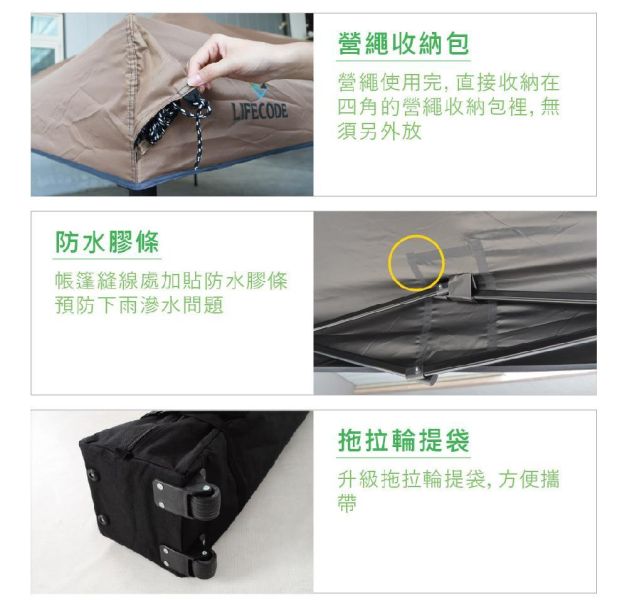 LIFECODE

營繩收納包

營繩使用完, 直接收納在四角的營繩收納包裡, 無須另外放

防水膠條

帳篷縫線處加貼防水膠條預防下雨滲水問題

拖拉輪提袋

升級拖拉輪提袋, 方便攜帶