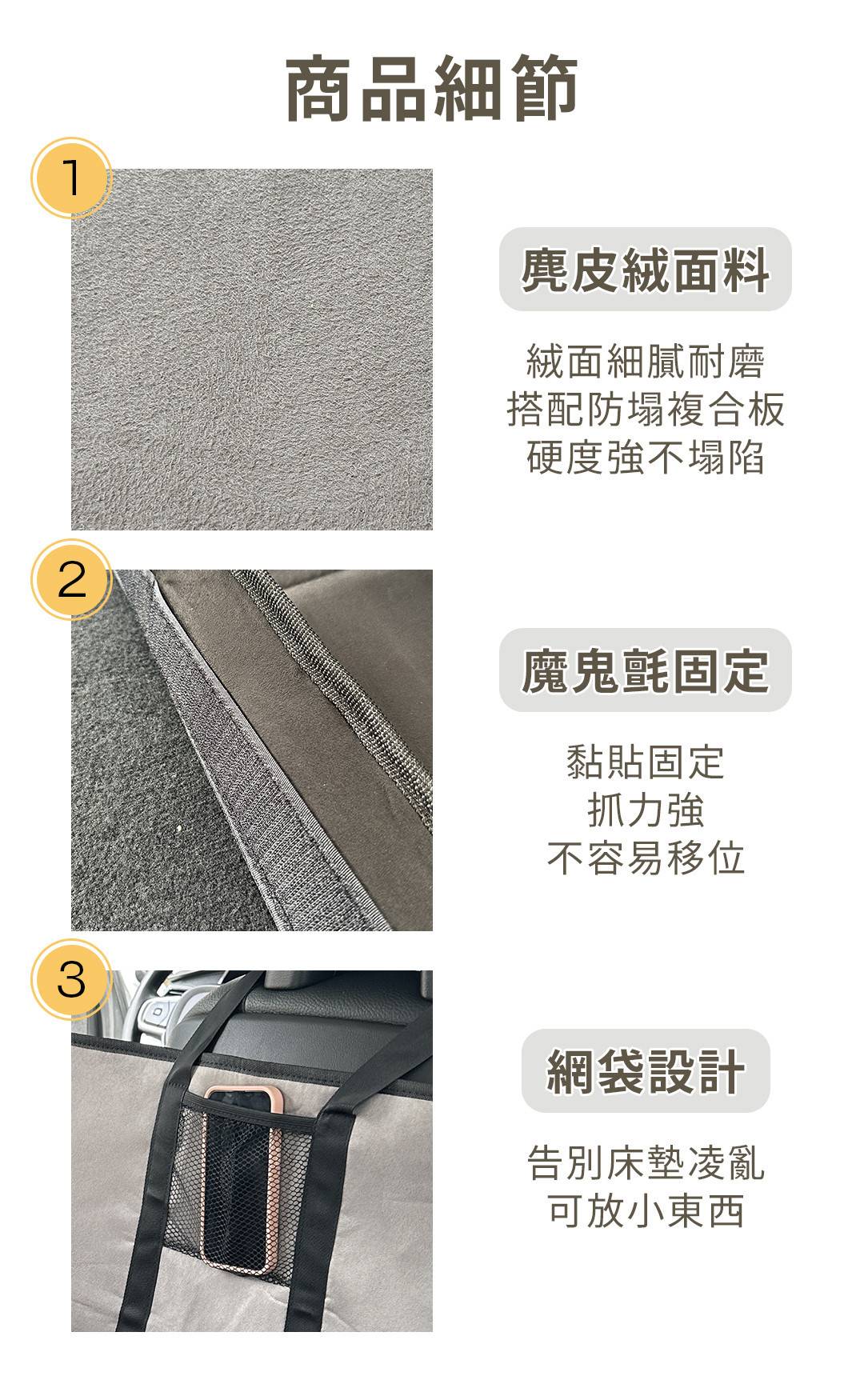 商品細節

1

麂皮絨面料

絨面細膩耐磨
搭配防塌複合板
硬度強不塌陷

2

魔鬼氈固定

黏貼固定
抓力強
不容易移位

3

網袋設計

告別床墊凌亂
可放小東西