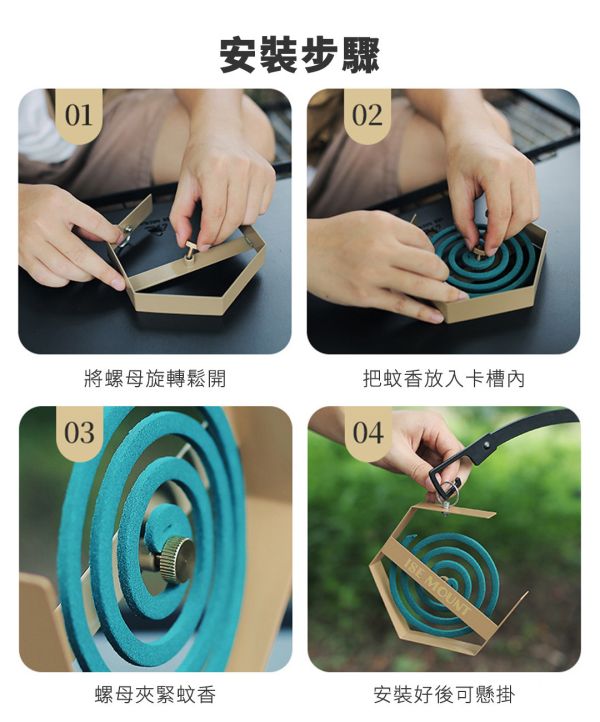 安裝步驟

01

將螺母旋轉鬆開

02

把蚊香放入卡槽內

03

螺母夾緊蚊香

04

ISE MOUNT

安裝好後可懸掛