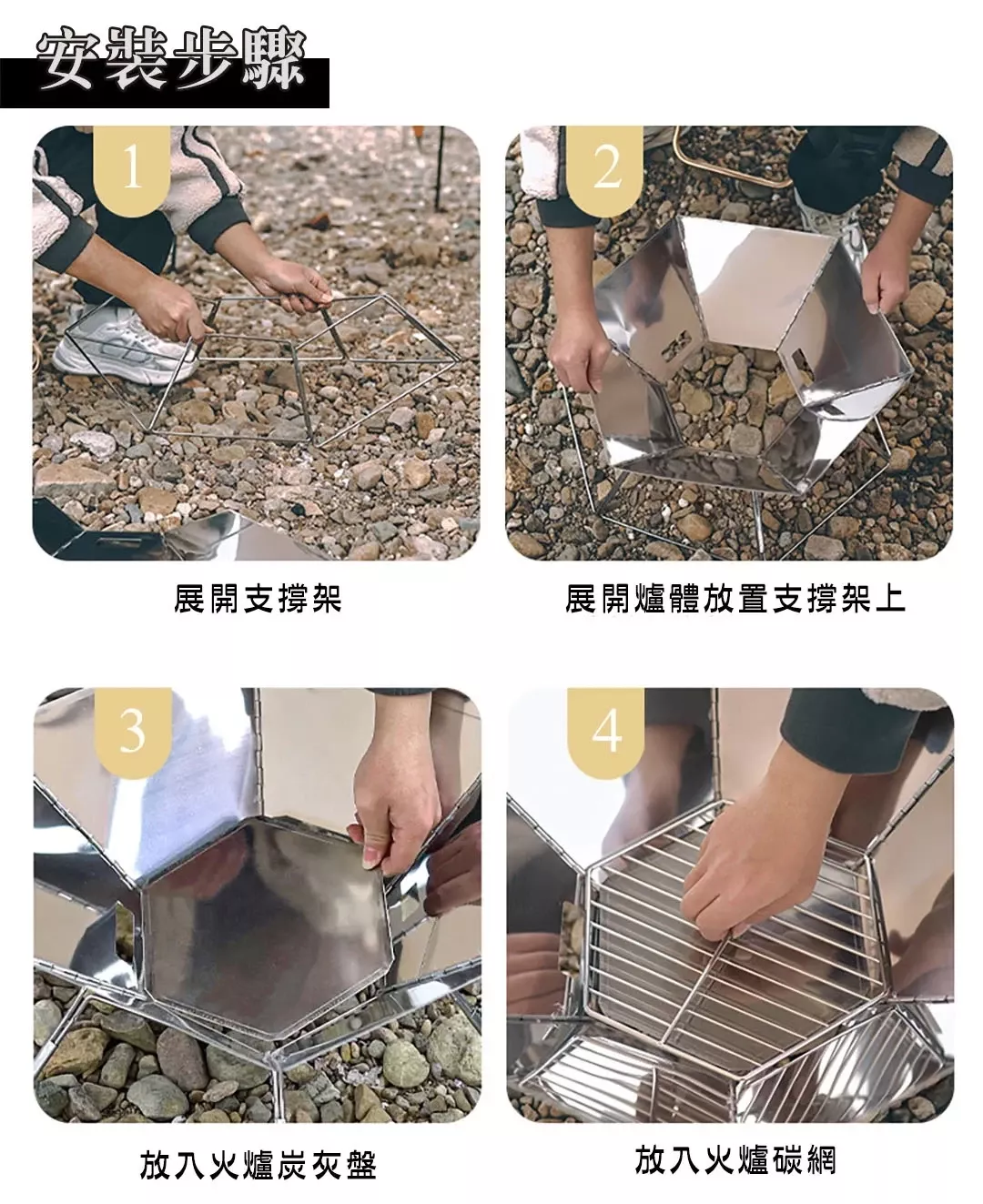 安裝步驟

1

展開支撐架

2

展開爐體放置支撐架上

3

放入火爐炭灰盤

4

放入火爐碳網