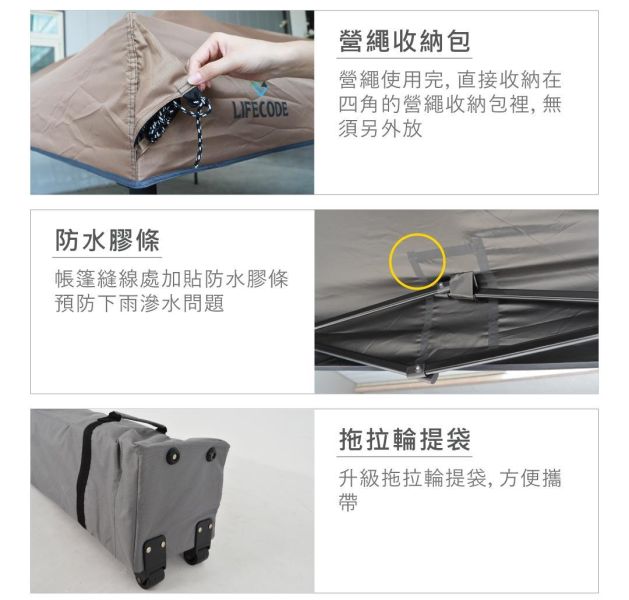 LIFECODE

營繩收納包

營繩使用完, 直接收納在四角的營繩收納包裡, 無須另外放

防水膠條

帳篷縫線處加貼防水膠條預防下雨滲水問題

拖拉輪提袋

升級拖拉輪提袋, 方便攜帶