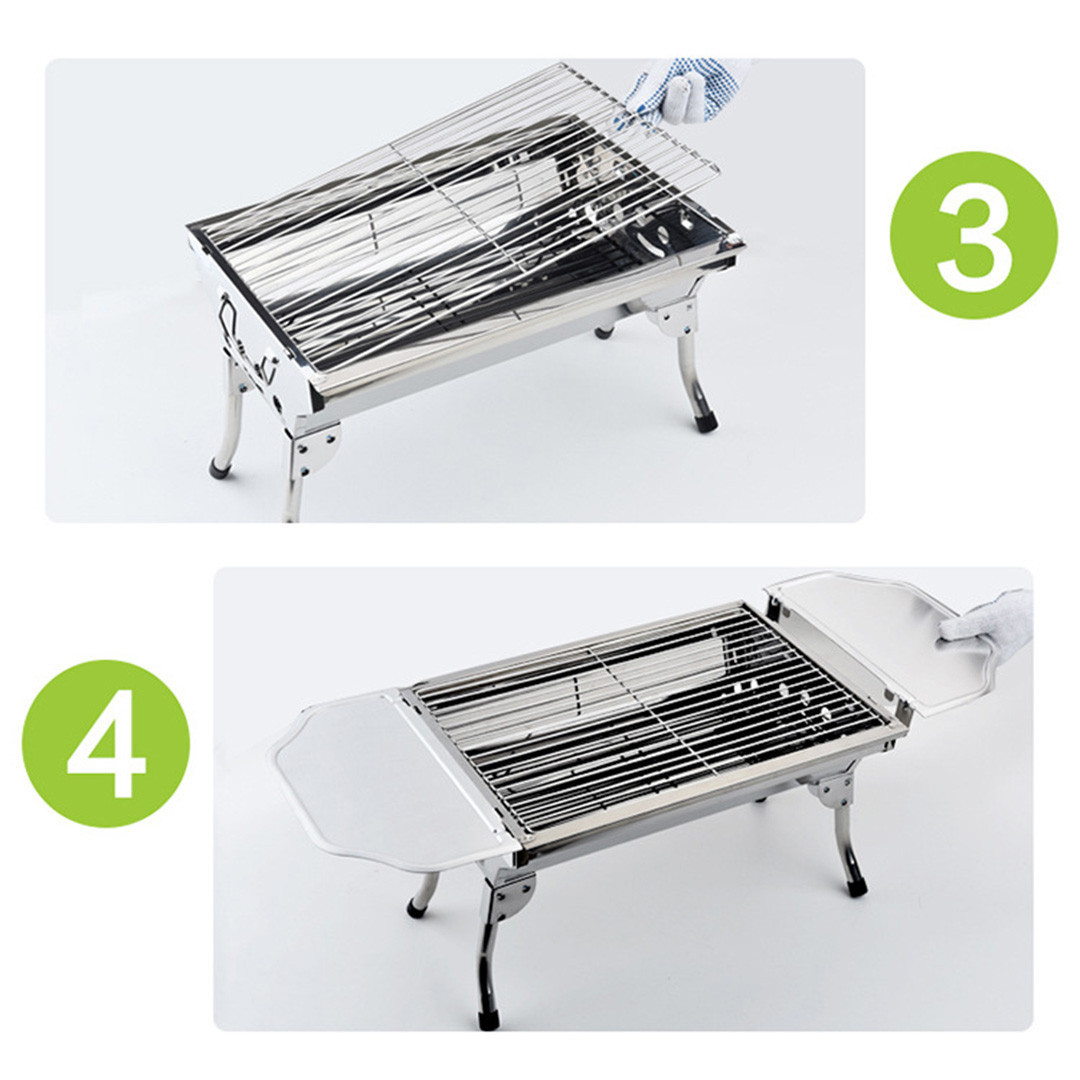 3

4