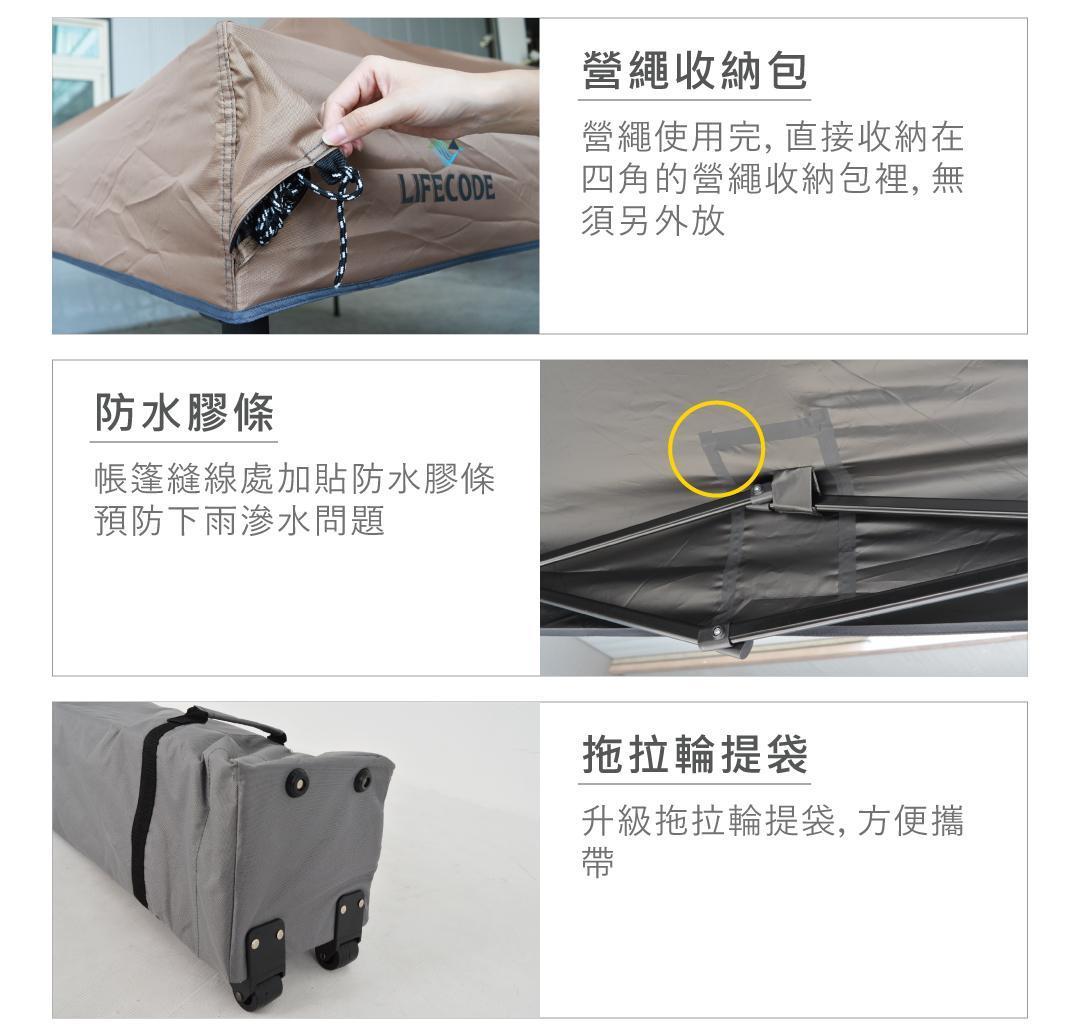 LIFECODE

營繩收納包

營繩使用完, 直接收納在四角的營繩收納包裡, 無須另外放

防水膠條

帳篷縫線處加貼防水膠條預防下雨滲水問題

拖拉輪提袋

升級拖拉輪提袋, 方便攜帶