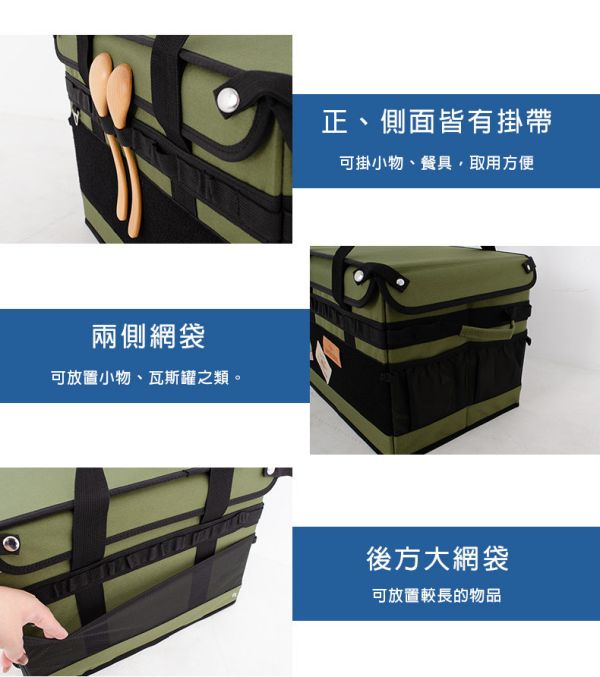 正、側面皆有掛帶

可掛小物、餐具，取用方便

兩側網袋

可放置小物、瓦斯罐之類。

後方大網袋

可放置較長的物品