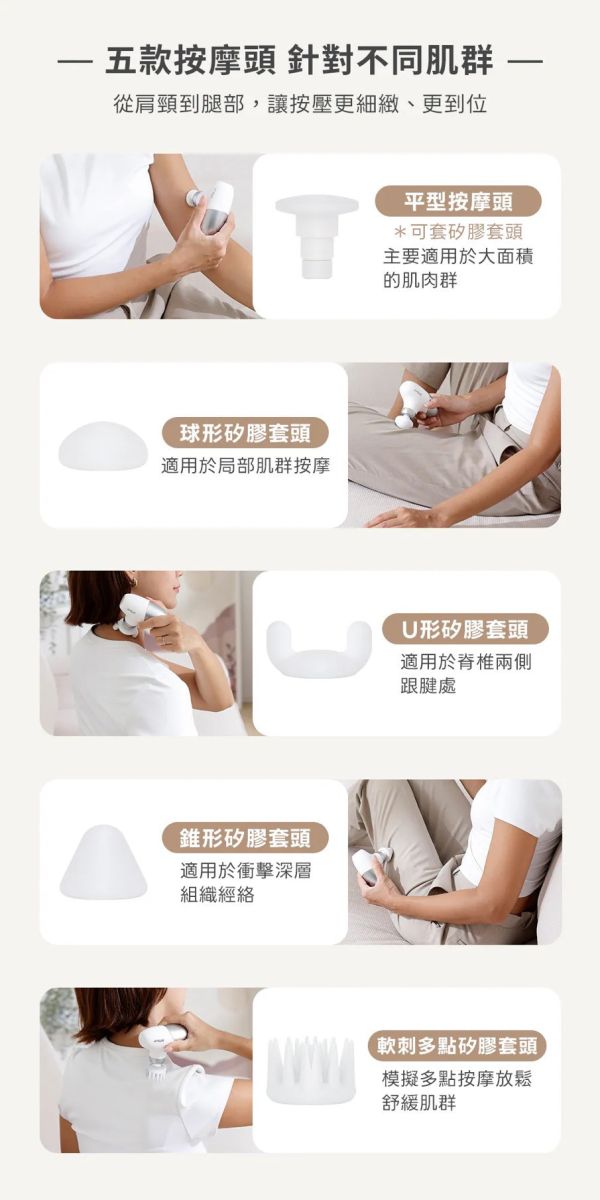 — 五款按摩頭 針對不同肌群 —

從肩頸到腿部，讓按壓更細緻、更到位

平型按摩頭

＊可套矽膠套頭

主要適用於大面積的肌肉群

球形矽膠套頭

適用於局部肌群按摩

U形矽膠套頭

適用於脊椎兩側跟腱處

錐形矽膠套頭

適用於衝擊深層組織經絡

軟刺多點矽膠套頭

模擬多點按摩放鬆舒緩肌群