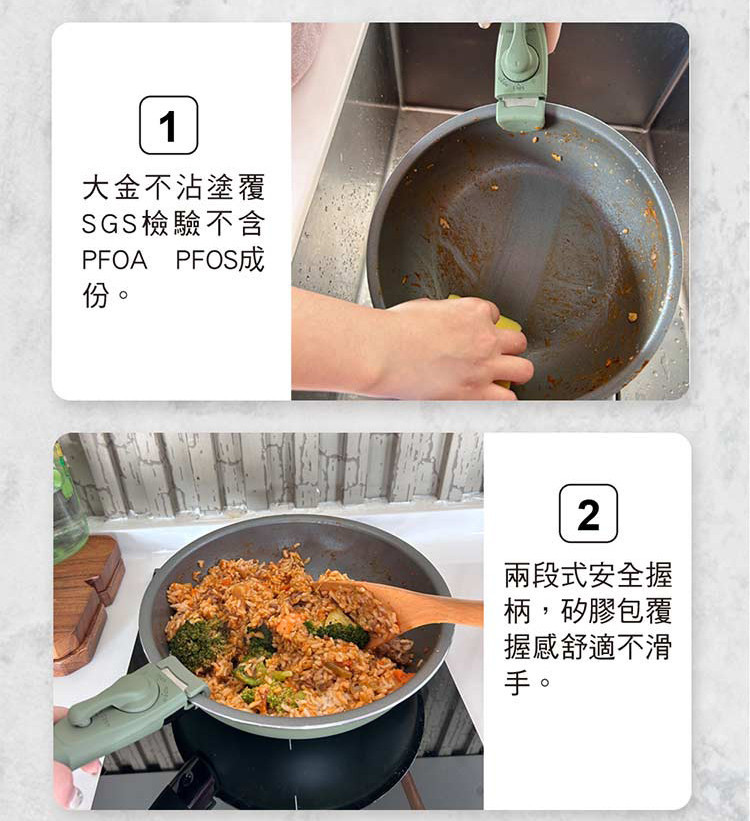 1

大金不沾塗覆SGS檢驗不含PFOA PFOS成份。

2

兩段式安全握柄，矽膠包覆握感舒適不滑手。