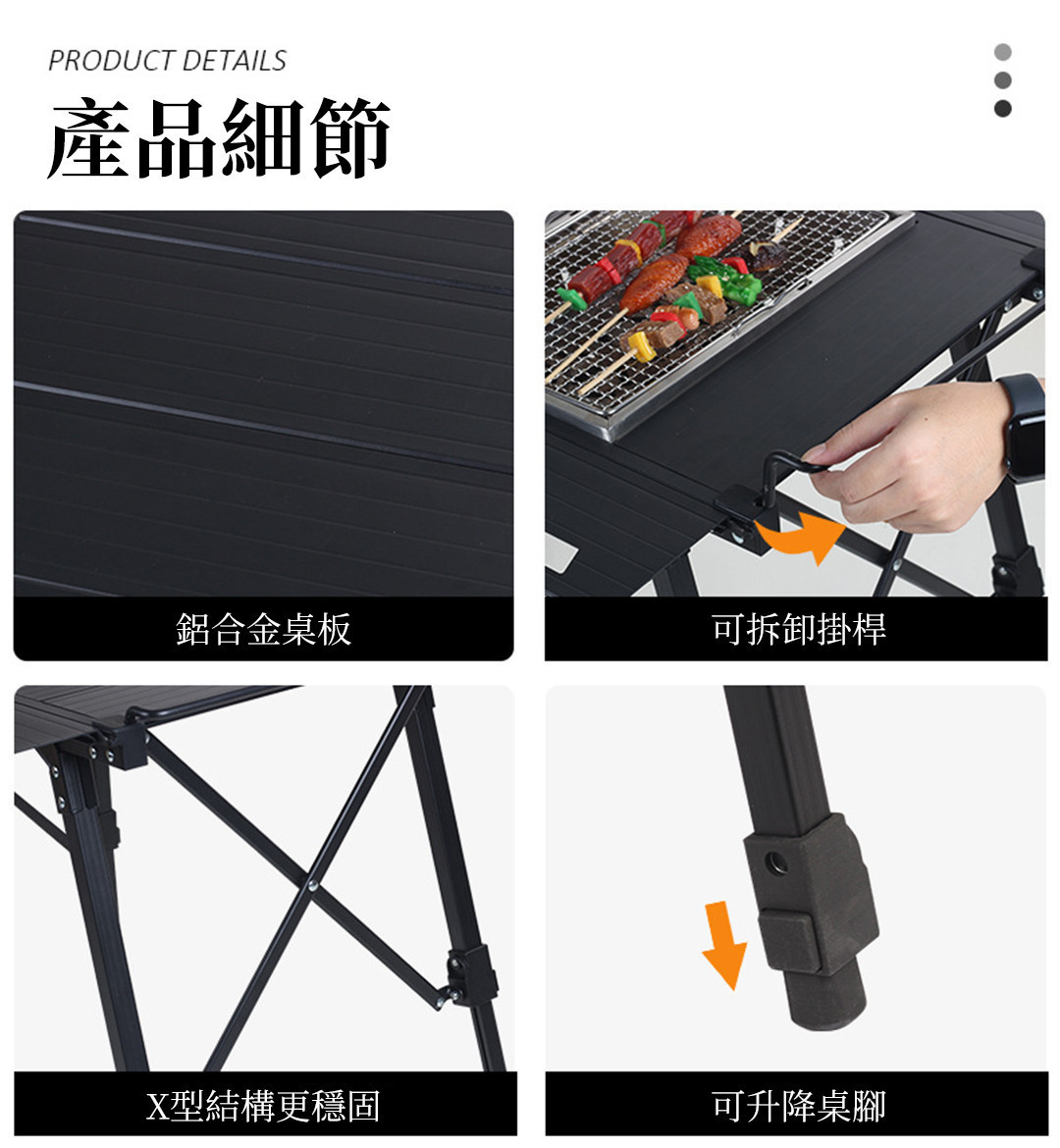 PRODUCT DETAILS

產品細節

鋁合金桌板

可拆卸掛桿

X型結構更穩固

可升降桌腳