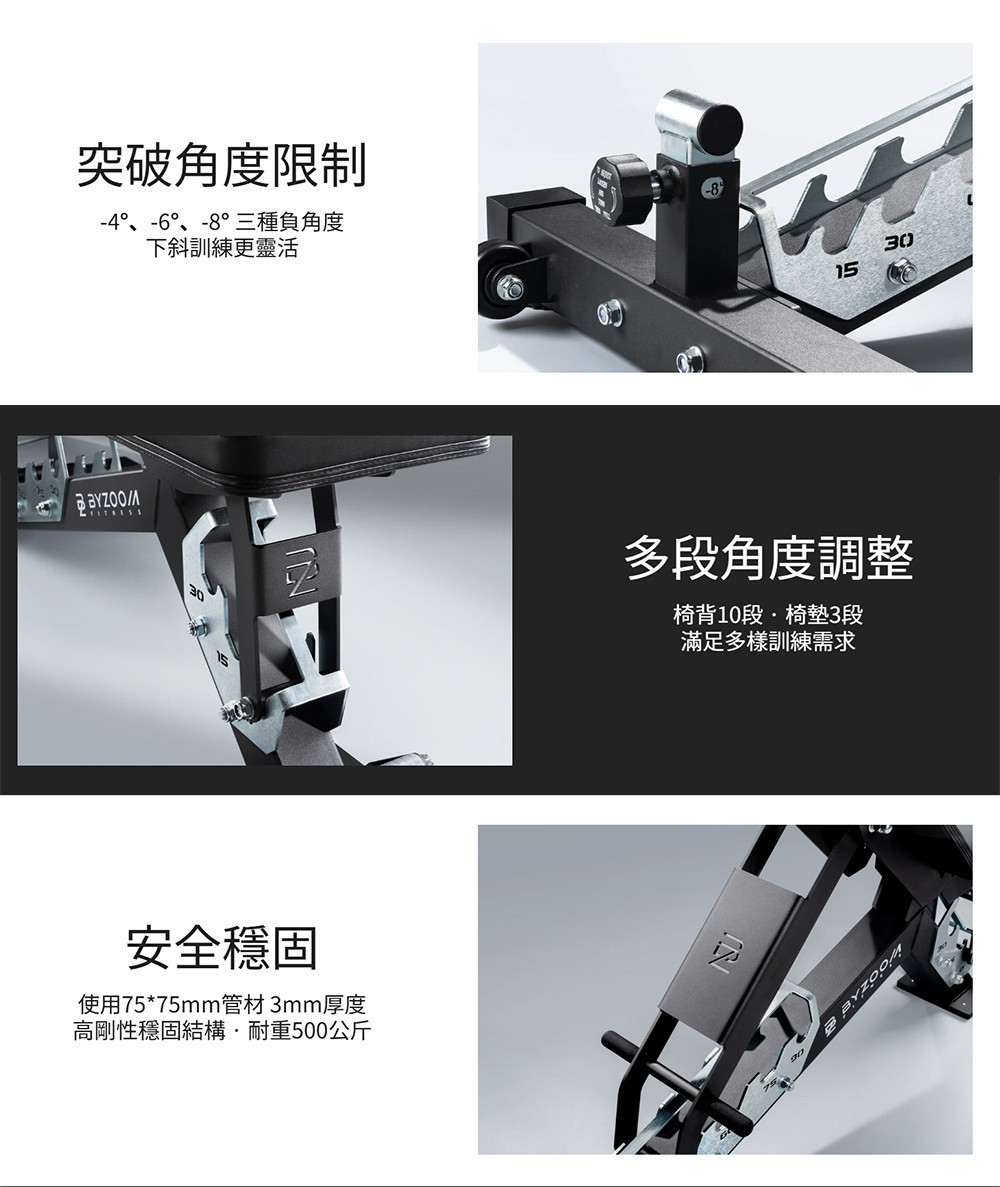 突破角度限制

-4°、-6°、-8° 三種負角度
下斜訓練更靈活

-8°

30

15

BYZOOM FITNESS

30

15

多段角度調整

椅背10段．椅墊3段
滿足多樣訓練需求

安全穩固

使用75*75mm管材 3mm厚度
高剛性穩固結構．耐重500公斤

BYZOOM

90

75