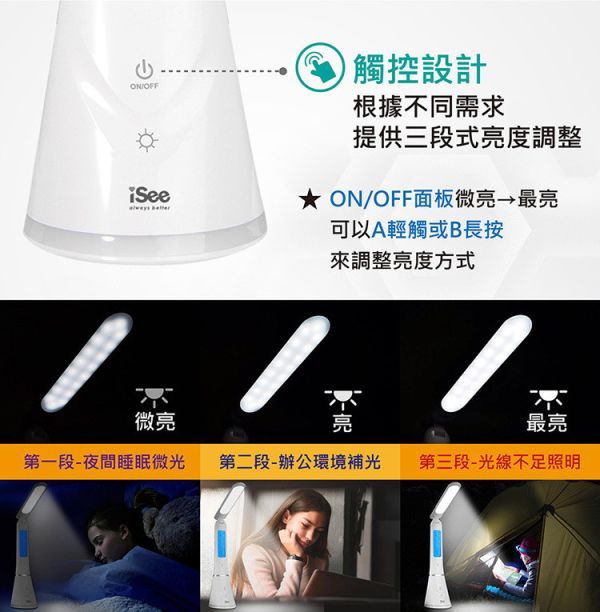 ON/OFF

iSee
always better

觸控設計
根據不同需求
提供三段式亮度調整

★ ON/OFF面板微亮→最亮
可以A輕觸或B長按
來調整亮度方式

微亮

亮

最亮

第一段-夜間睡眠微光

第二段-辦公環境補光

第三段-光線不足照明