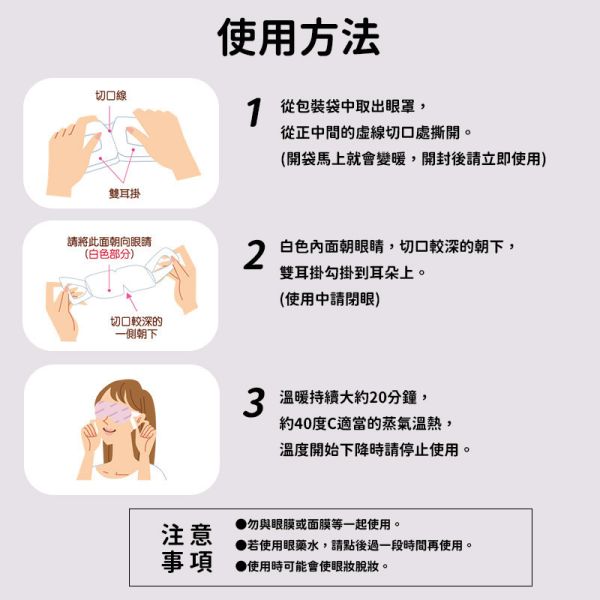 使用方法

切口線

雙耳掛

1 從包裝袋中取出眼罩，
從正中間的虛線切口處撕開。
(開袋馬上就會變暖，開封後請立即使用)

請將此面朝向眼睛
(白色部分)

切口較深的
一側朝下

2 白色內面朝眼睛，切口較深的朝下，
雙耳掛勾掛到耳朵上。
(使用中請閉眼)

3 溫暖持續大約20分鐘，
約40度C適當的蒸氣溫熱，
溫度開始下降時請停止使用。

注意事項

●勿與眼膜或面膜等一起使用。
●若使用眼藥水，請點後過一段時間再使用。
●使用時可能會使眼妝脫妝。