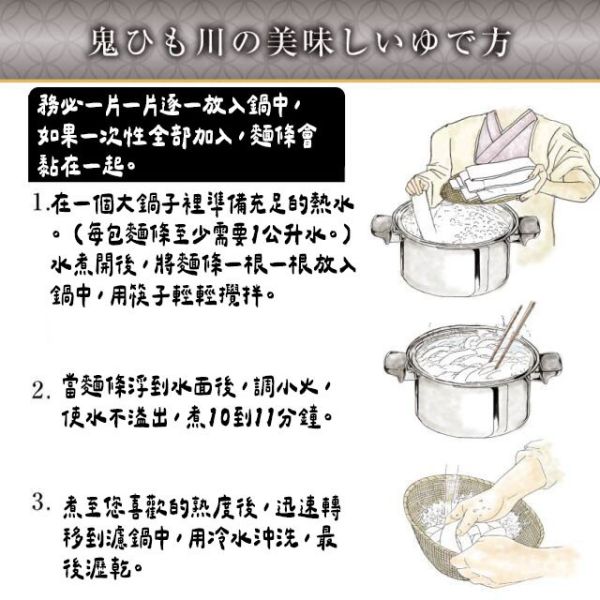 鬼ひも川の美味しいゆで方

務必一片一片逐一放入鍋中，如果一次性全部加入，麵條會黏在一起。

1. 在一個大鍋子裡準備充足的熱水。（每包麵條至少需要1公升水。）水煮開後，將麵條一根一根放入鍋中，用筷子輕輕攪拌。

2. 當麵條浮到水面後，調小火，使水不溢出，煮10到11分鐘。

3. 煮至您喜歡的熟度後，迅速轉移到濾鍋中，用冷水沖洗，最後瀝乾。