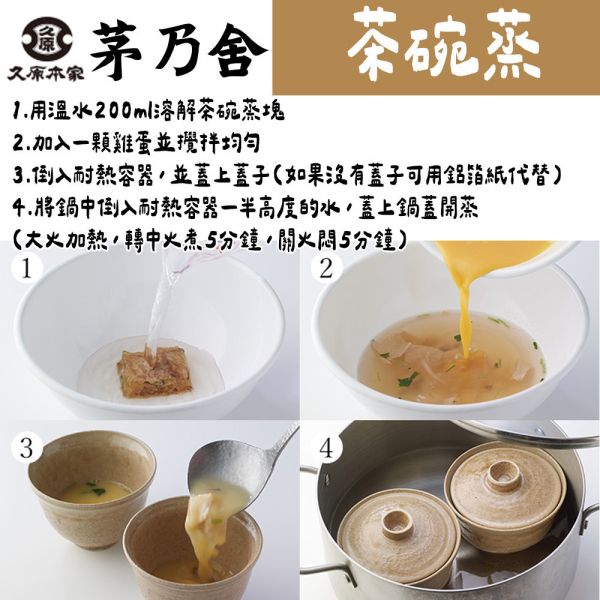 久原
久原本家 茅乃舍

茶碗蒸

1.用溫水200ml溶解茶碗蒸塊
2.加入一顆雞蛋並攪拌均勻
3.倒入耐熱容器，並蓋上蓋子（如果沒有蓋子可用鋁箔紙代替）
4.將鍋中倒入耐熱容器一半高度的水，蓋上鍋蓋開蒸
（大火加熱，轉中火煮5分鐘，關火悶5分鐘）

1

2

3

4