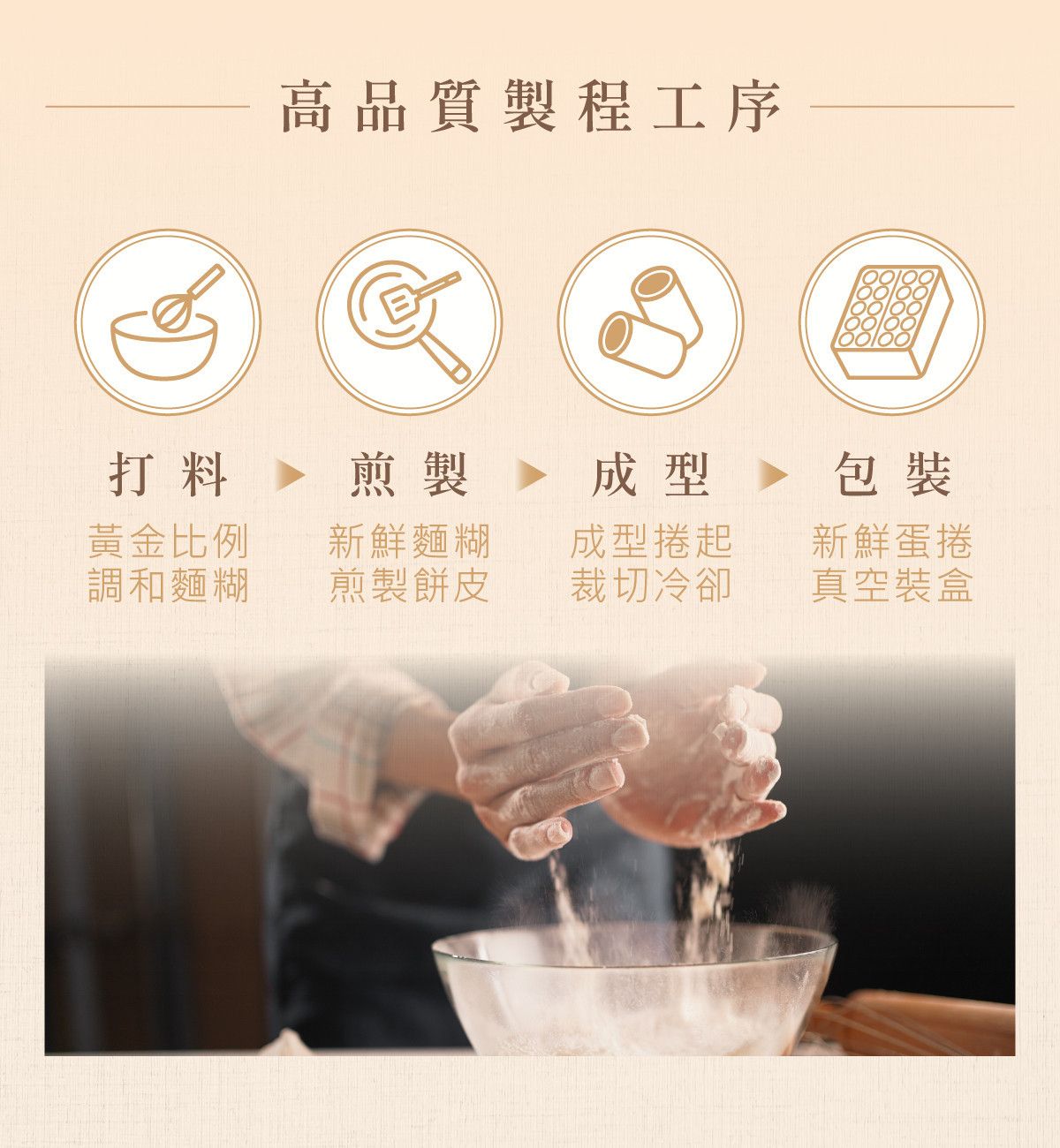 高品質製程工序

打料
黃金比例
調和麵糊

煎製
新鮮麵糊
煎製餅皮

成型
成型捲起
裁切冷卻

包裝
新鮮蛋捲
真空裝盒