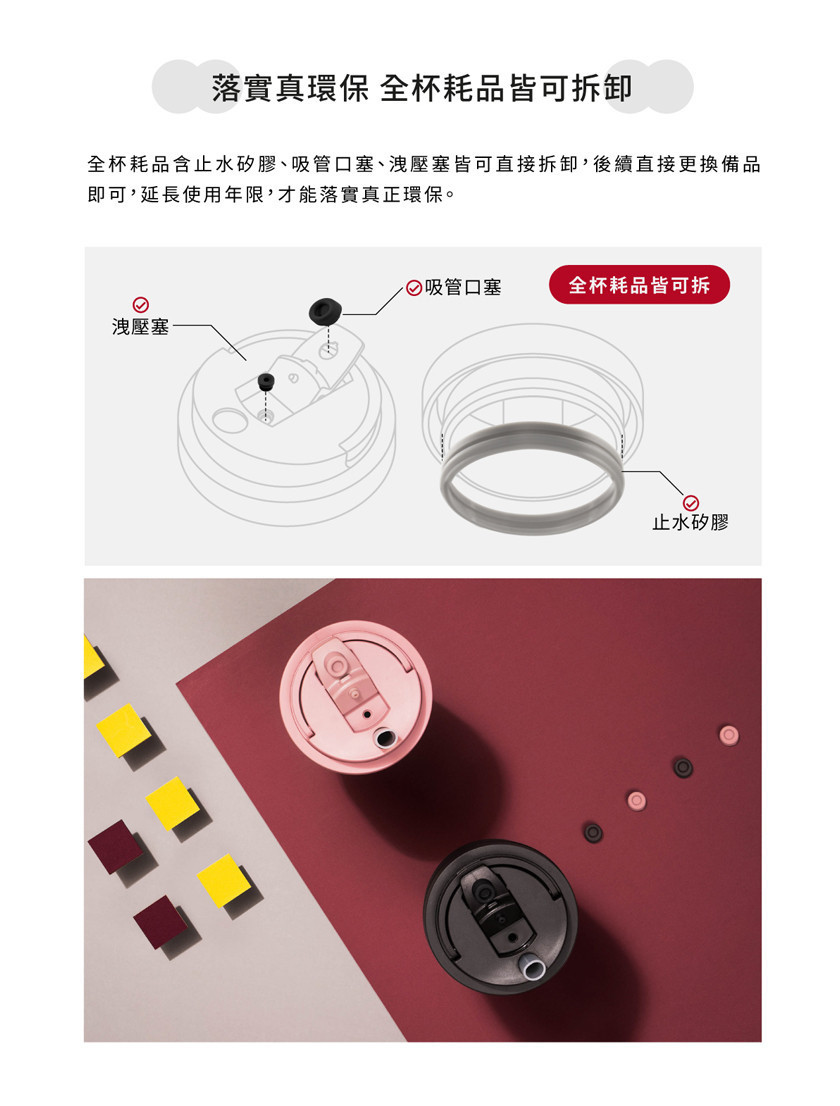 落實真環保 全杯耗品皆可拆卸

全杯耗品含止水矽膠、吸管口塞、洩壓塞皆可直接拆卸，後續直接更換備品即可，延長使用年限，才能落實真正環保。

洩壓塞

吸管口塞

全杯耗品皆可拆

止水矽膠