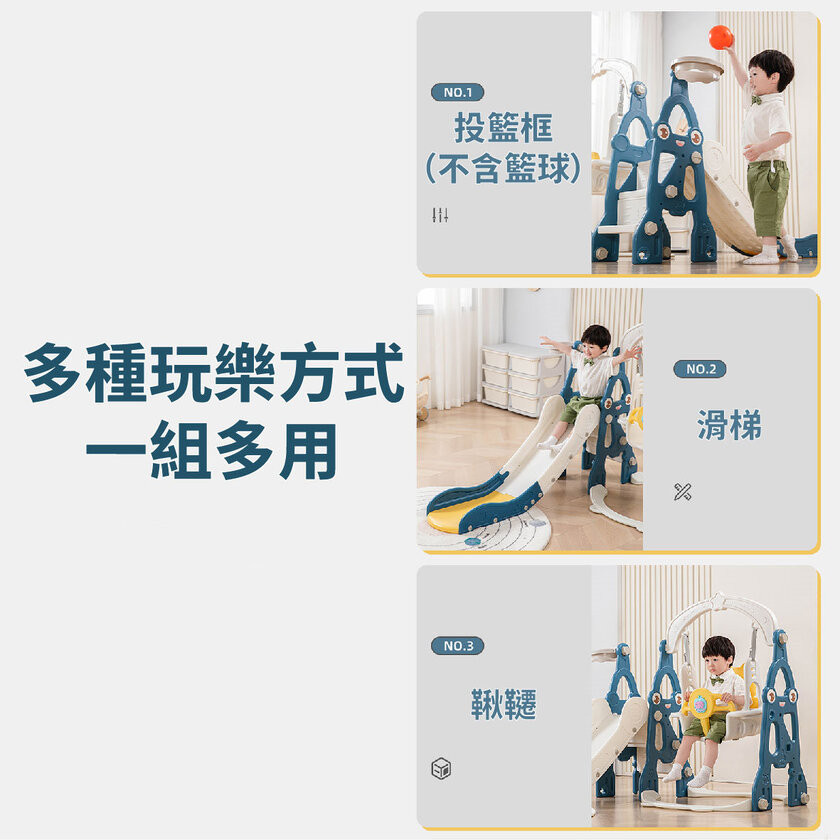 多種玩樂方式
一組多用

NO.1
投籃框
(不含籃球)

NO.2
滑梯

NO.3
鞦韆