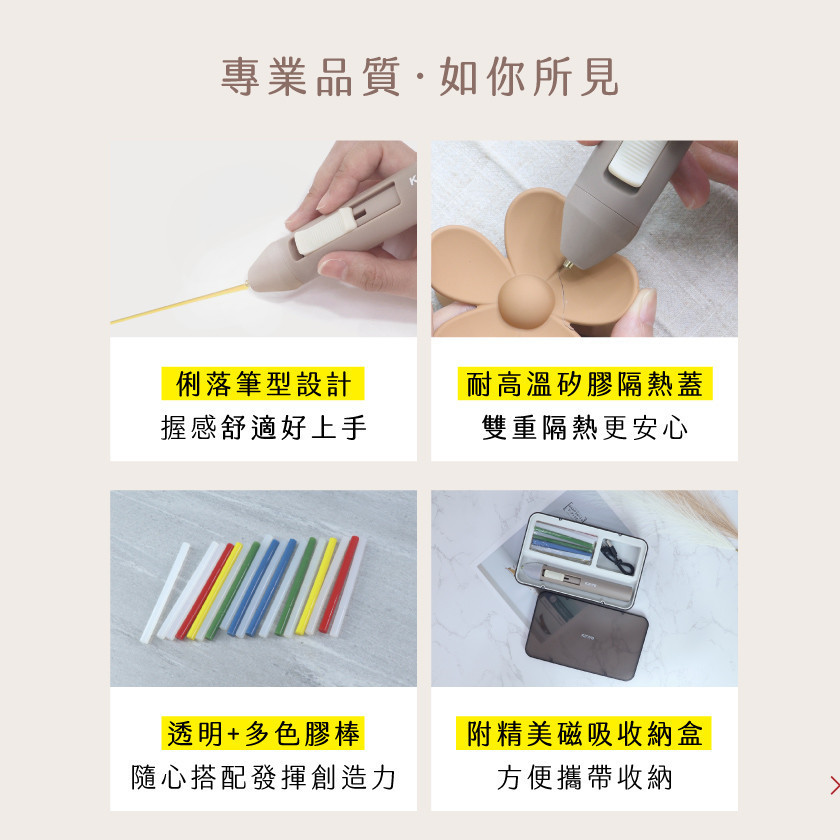 專業品質·如你所見

俐落筆型設計
握感舒適好上手

耐高溫矽膠隔熱蓋
雙重隔熱更安心

透明+多色膠棒
隨心搭配發揮創造力

附精美磁吸收納盒
方便攜帶收納