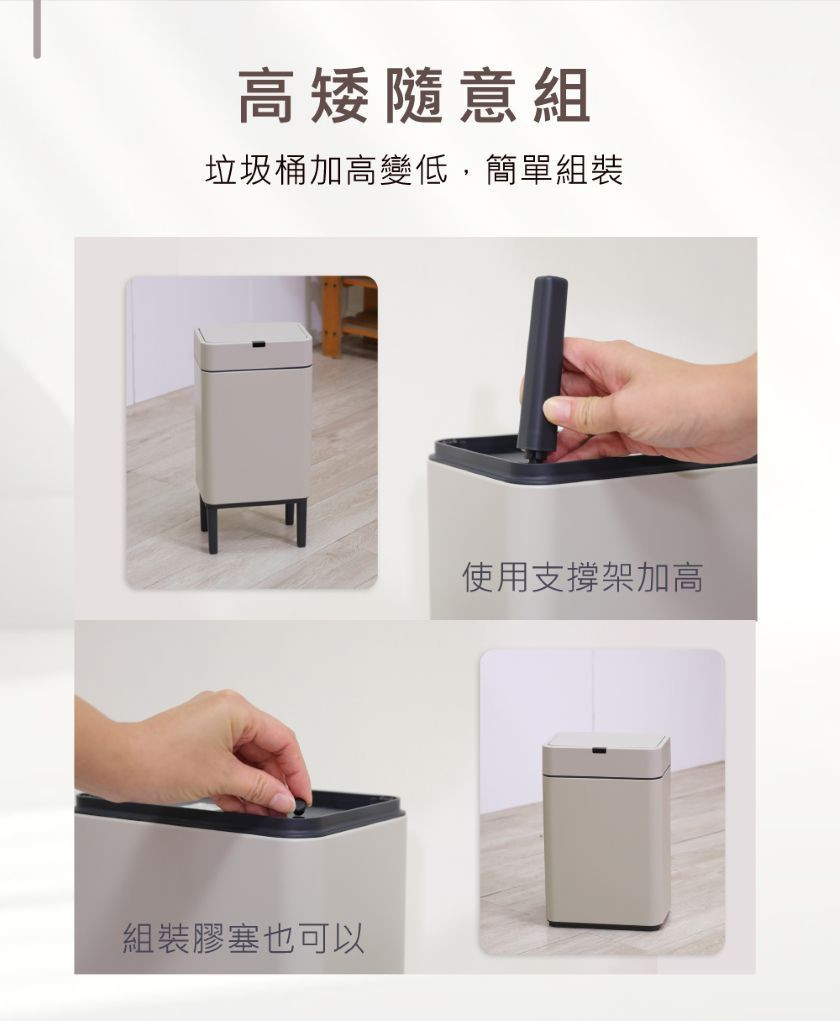 高矮隨意組

垃圾桶加高變低，簡單組裝

使用支撐架加高

組裝膠塞也可以