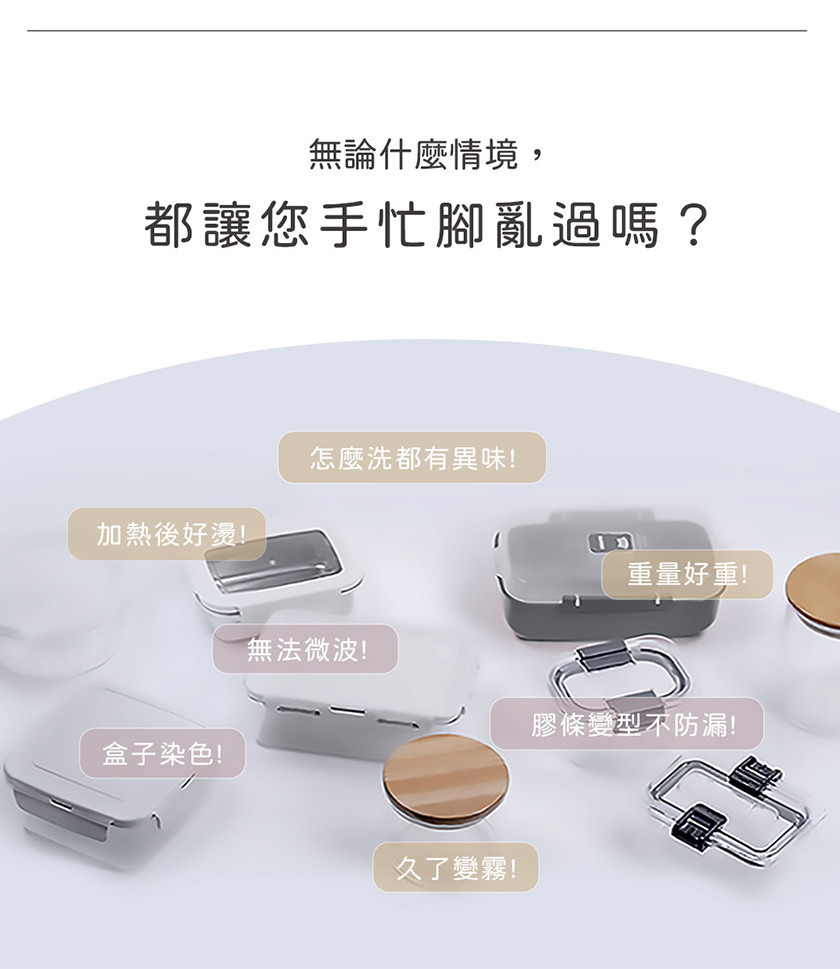 無論什麼情境，

都讓您手忙腳亂過嗎？

怎麼洗都有異味!

加熱後好燙!

重量好重!

無法微波!

膠條變型不防漏!

盒子染色!

久了變霧!