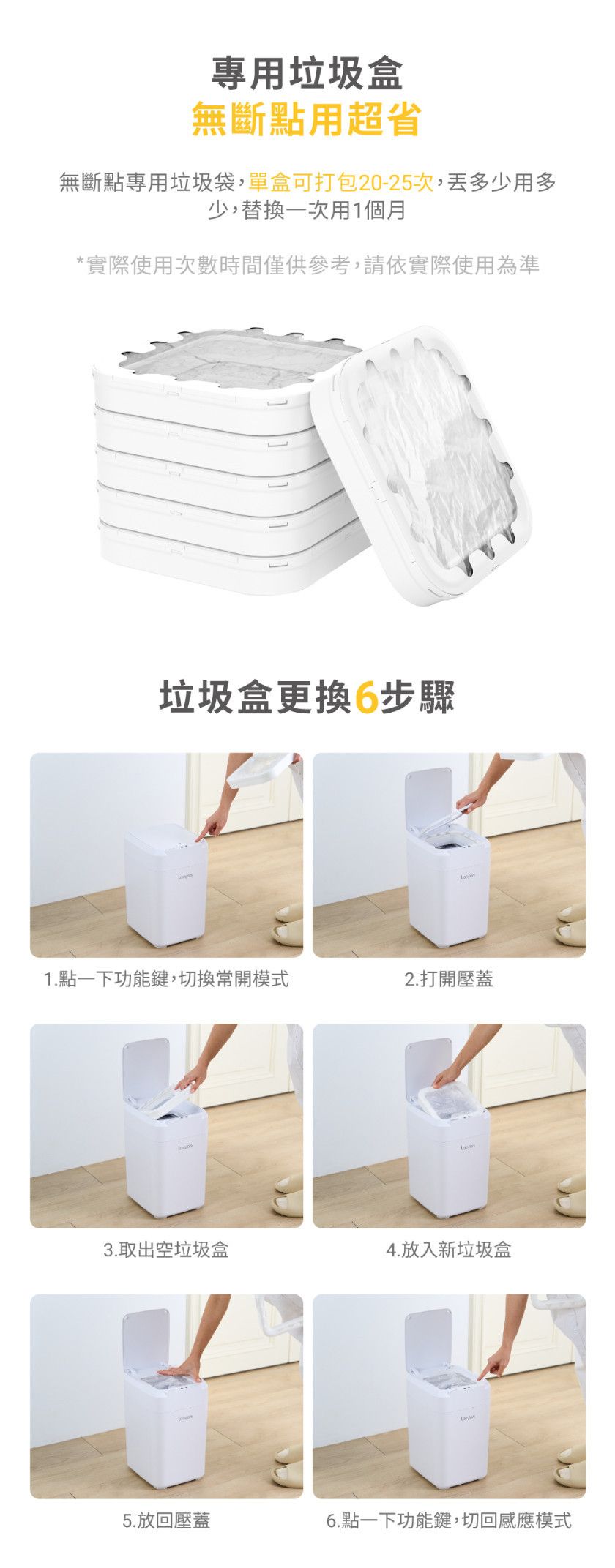 專用垃圾盒
無斷點用超省

無斷點專用垃圾袋，單盒可打包20-25次，丟多少用多少，替換一次用1個月

*實際使用次數時間僅供參考，請依實際使用為準

垃圾盒更換6步驟

1.點一下功能鍵，切換常開模式

2.打開壓蓋

3.取出空垃圾盒

4.放入新垃圾盒

5.放回壓蓋

6.點一下功能鍵，切回感應模式