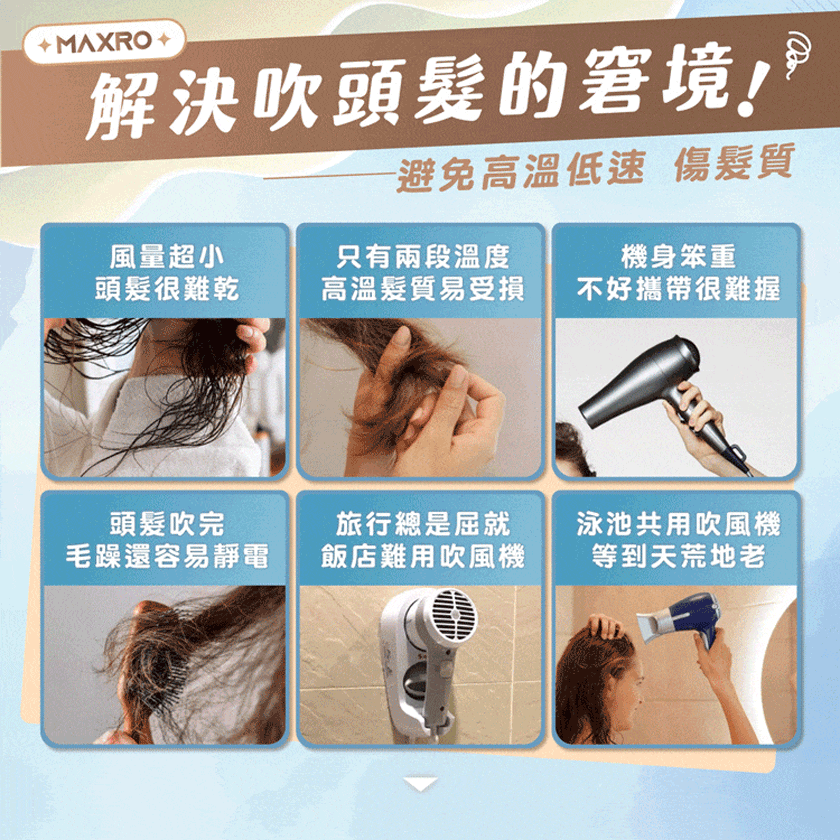 MAXRO

解決吹頭髮的窘境!

避免高溫低速 傷髮質

風量超小
頭髮很難乾

只有兩段溫度
高溫髮質易受損

機身笨重
不好攜帶很難握

頭髮吹完
毛躁還容易靜電

旅行總是屈就
飯店難用吹風機

泳池共用吹風機
等到天荒地老