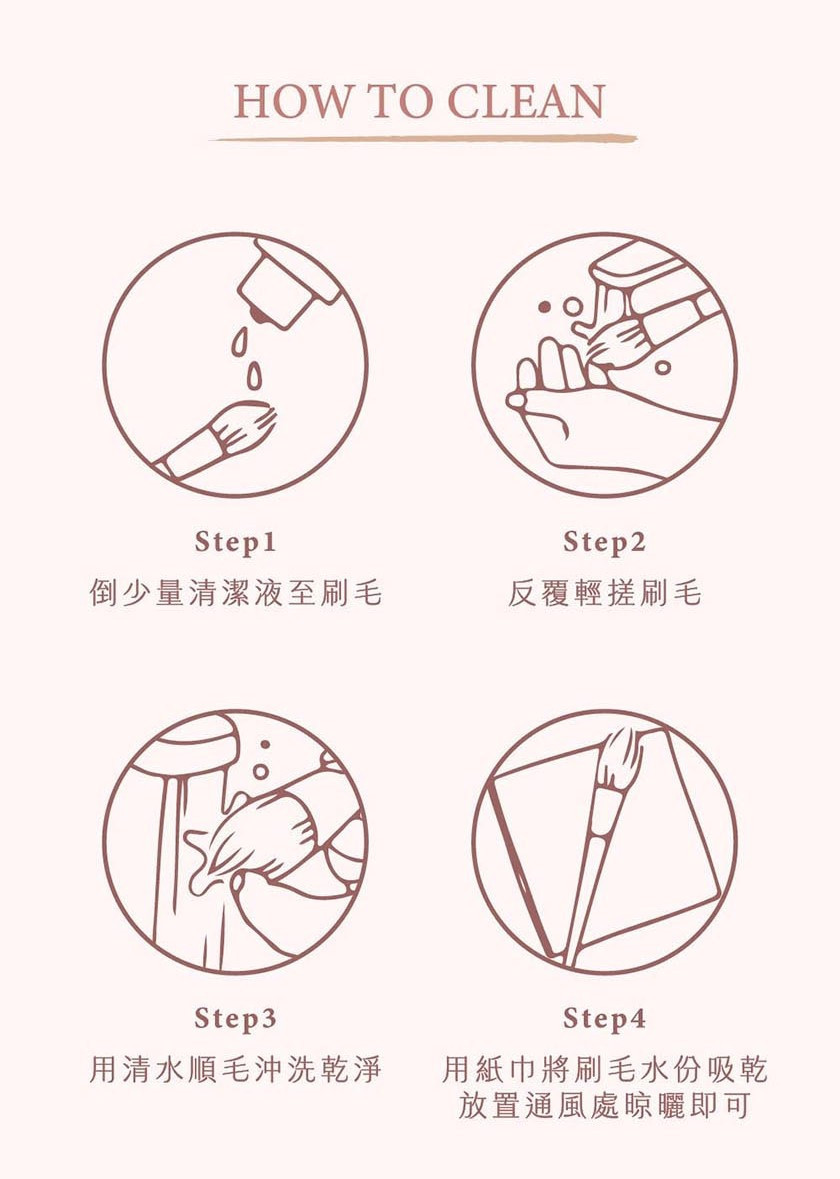 HOW TO CLEAN

Step1
倒少量清潔液至刷毛

Step2
反覆輕搓刷毛

Step3
用清水順毛沖洗乾淨

Step4
用紙巾將刷毛水份吸乾
放置通風處晾曬即可