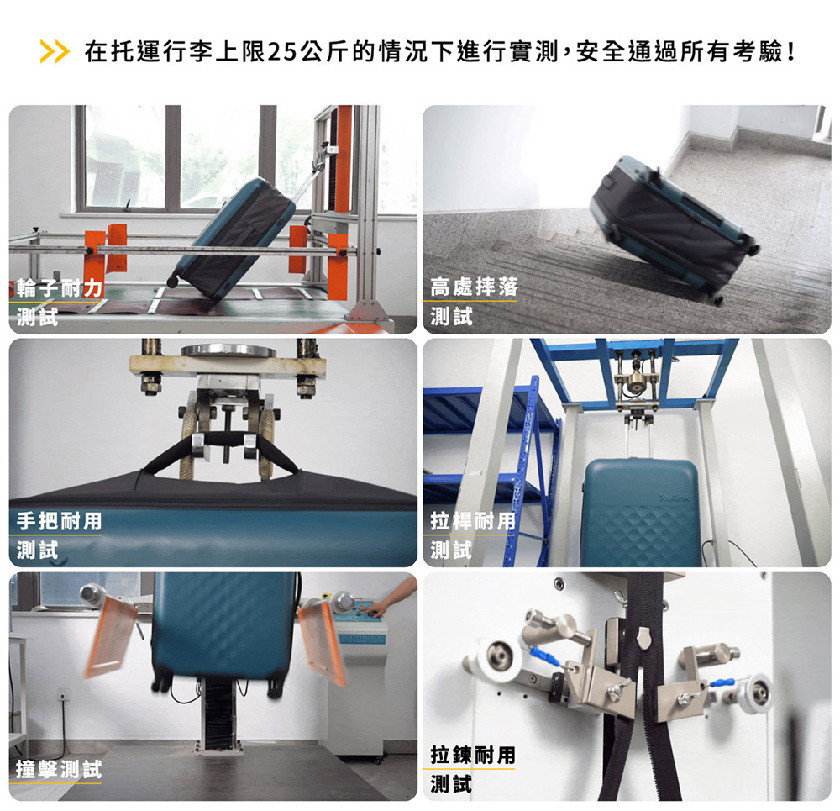 >> 在托運行李上限25公斤的情況下進行實測，安全通過所有考驗！

輪子耐力
測試

高處摔落
測試

手把耐用
測試

拉桿耐用
測試

撞擊測試

拉鍊耐用
測試