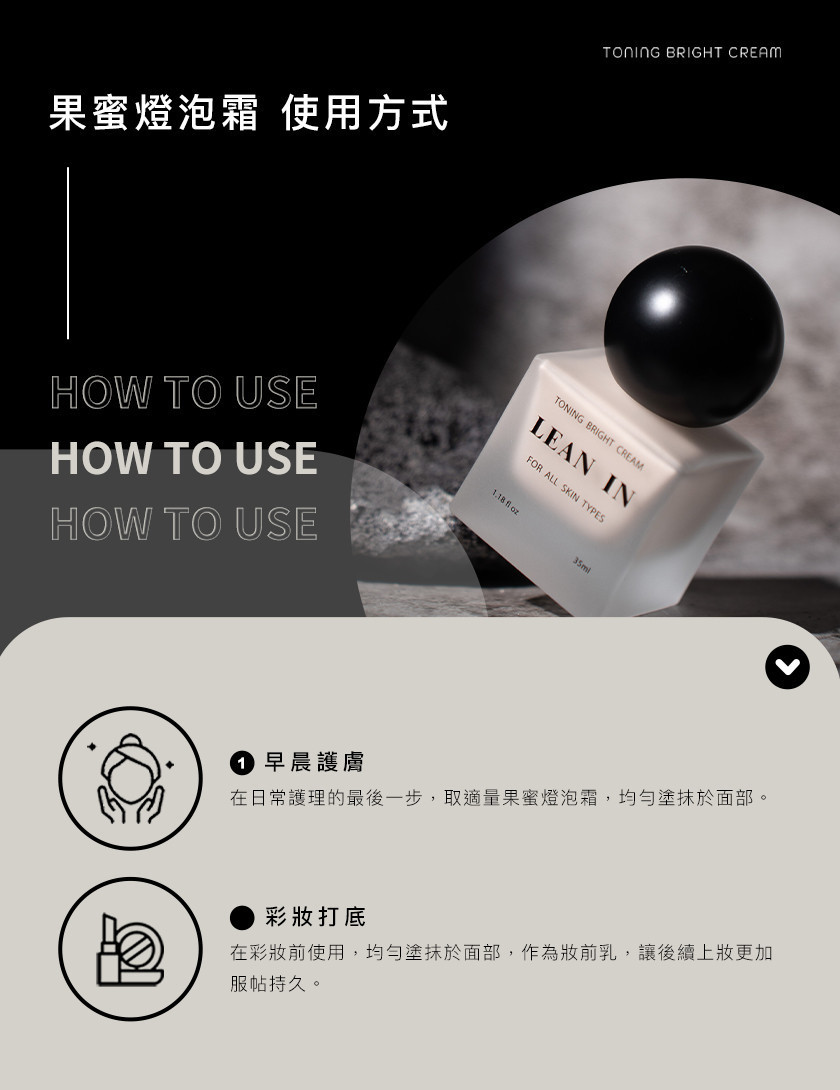 TONING BRIGHT CREAM

果蜜燈泡霜 使用方式

HOW TO USE
HOW TO USE
HOW TO USE

TONING BRIGHT CREAM
LEAN IN
FOR ALL SKIN TYPES
1.18 fl oz
35ml

1 早晨護膚
在日常護理的最後一步，取適量果蜜燈泡霜，均勻塗抹於面部。

彩妝打底
在彩妝前使用，均勻塗抹於面部，作為妝前乳，讓後續上妝更加服帖持久。