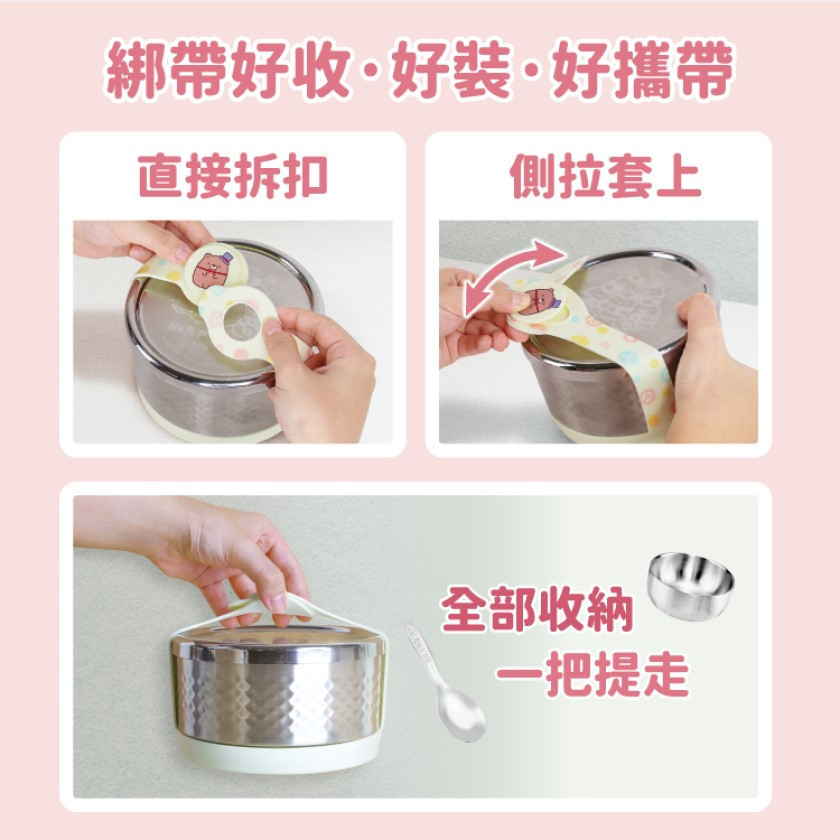 綁帶好收·好裝·好攜帶

直接拆扣

側拉套上

全部收納
一把提走