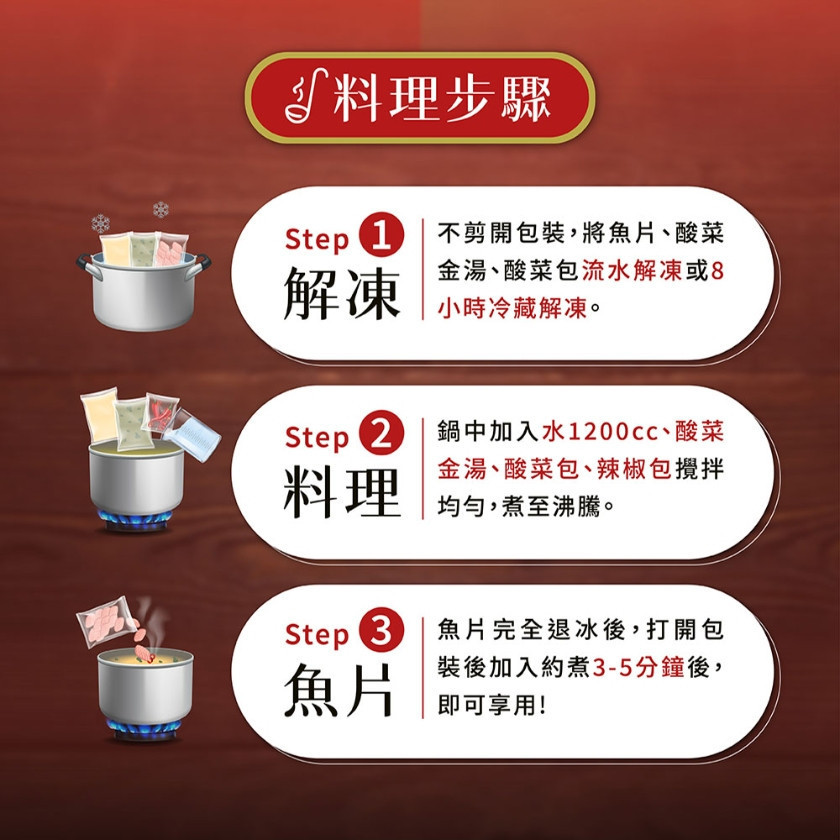 料理步驟

Step 1
解凍

不剪開包裝，將魚片、酸菜金湯、酸菜包流水解凍或8小時冷藏解凍。

Step 2
料理

鍋中加入水1200cc、酸菜金湯、酸菜包、辣椒包攪拌均勻，煮至沸騰。

Step 3
魚片

魚片完全退冰後，打開包裝後加入約煮3-5分鐘後，即可享用!