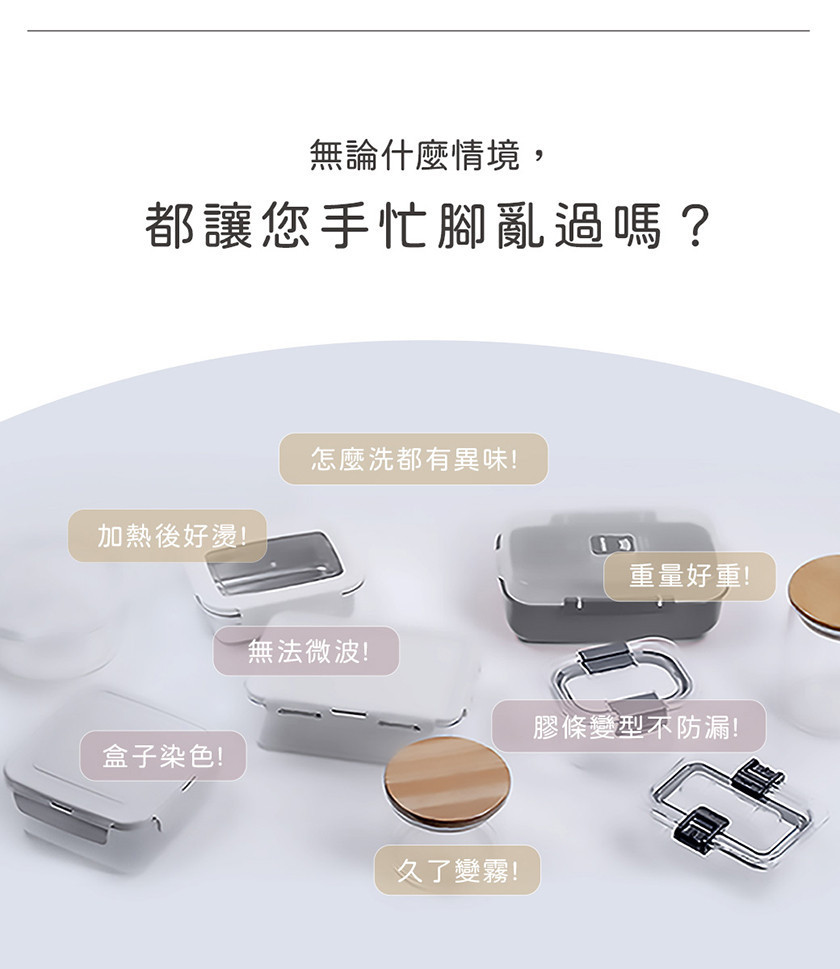 無論什麼情境，

都讓您手忙腳亂過嗎？

怎麼洗都有異味!

加熱後好燙!

重量好重!

無法微波!

膠條變型不防漏!

盒子染色!

久了變霧!