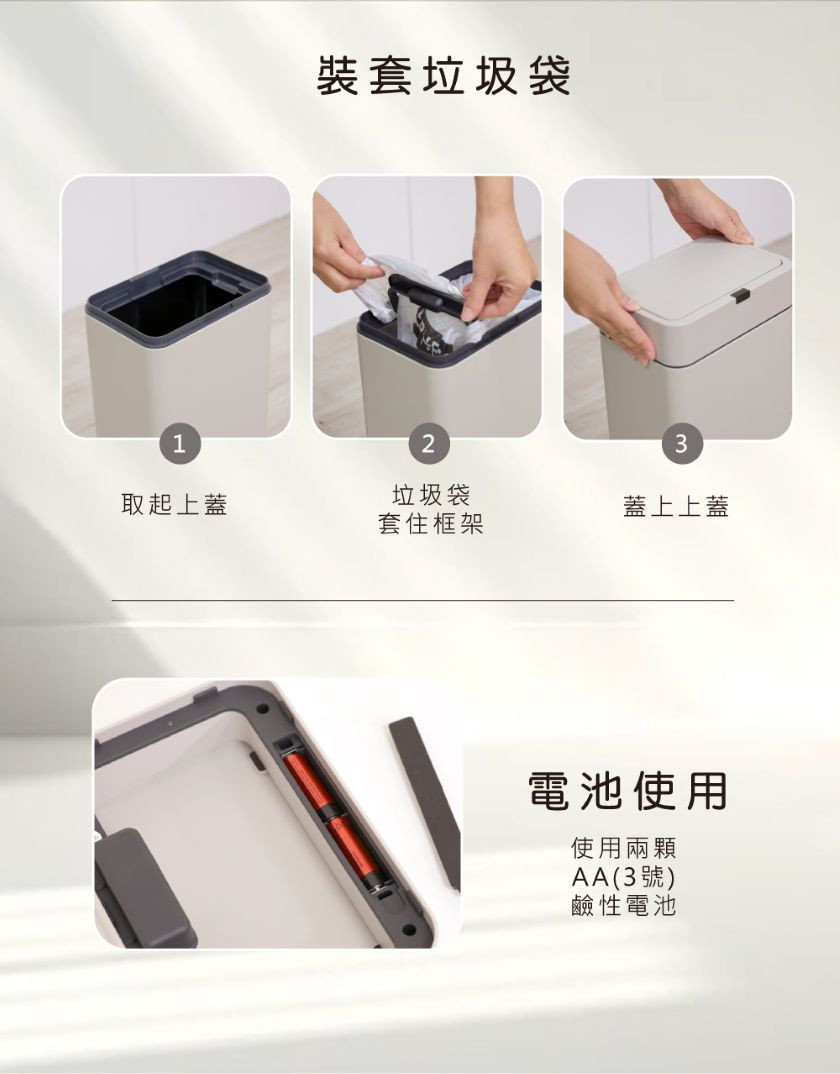 裝套垃圾袋

1

取起上蓋

2

垃圾袋
套住框架

3

蓋上上蓋

電池使用

使用兩顆
AA(3號)
鹼性電池