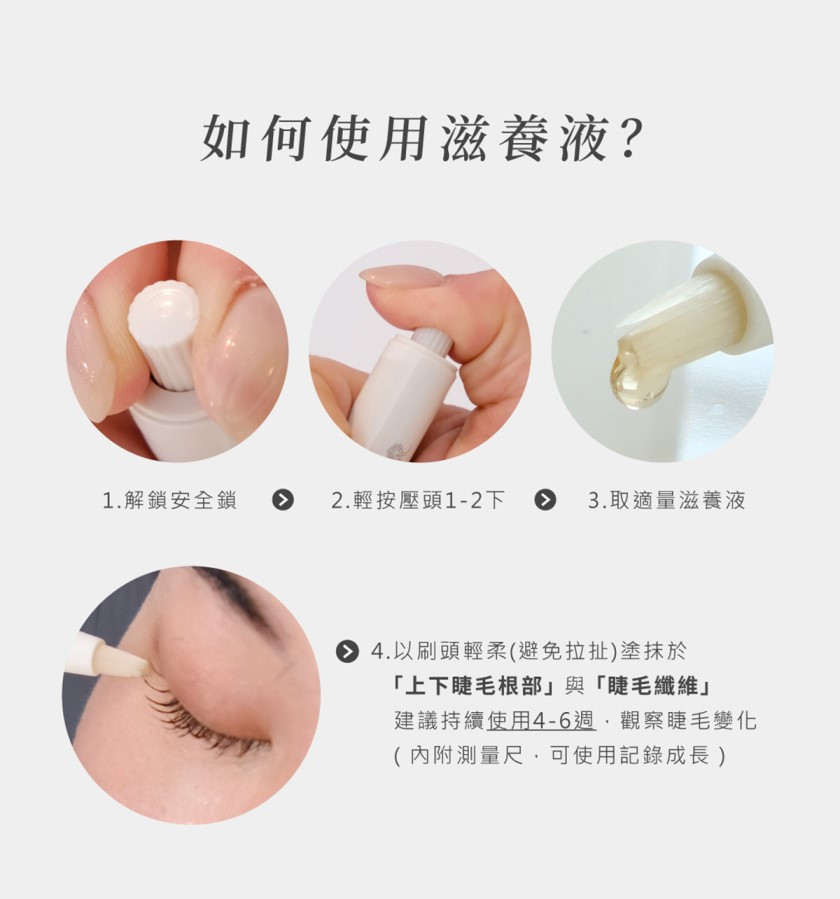 如何使用滋養液?

1.解鎖安全鎖

2.輕按壓頭1-2下

3.取適量滋養液

4.以刷頭輕柔(避免拉扯)塗抹於
「上下睫毛根部」與「睫毛纖維」
建議持續使用4-6週，觀察睫毛變化
(內附測量尺，可使用記錄成長)