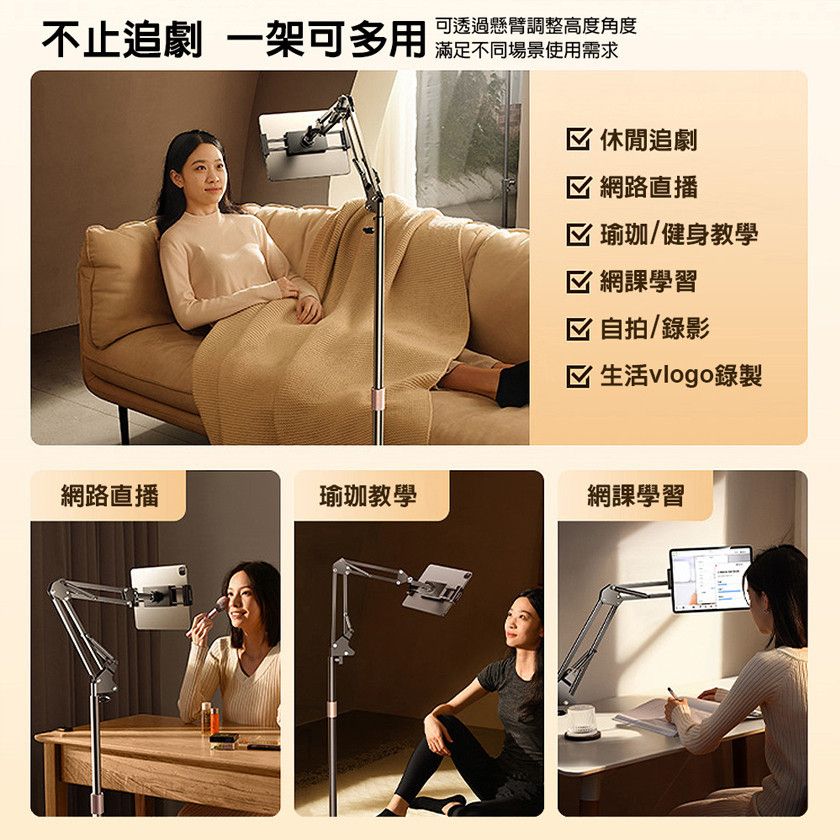 不止追劇 一架可多用 可透過懸臂調整高度角度 滿足不同場景使用需求

☑ 休閒追劇
☑ 網路直播
☑ 瑜珈/健身教學
☑ 網課學習
☑ 自拍/錄影
☑ 生活vlogo錄製

網路直播

瑜珈教學

網課學習