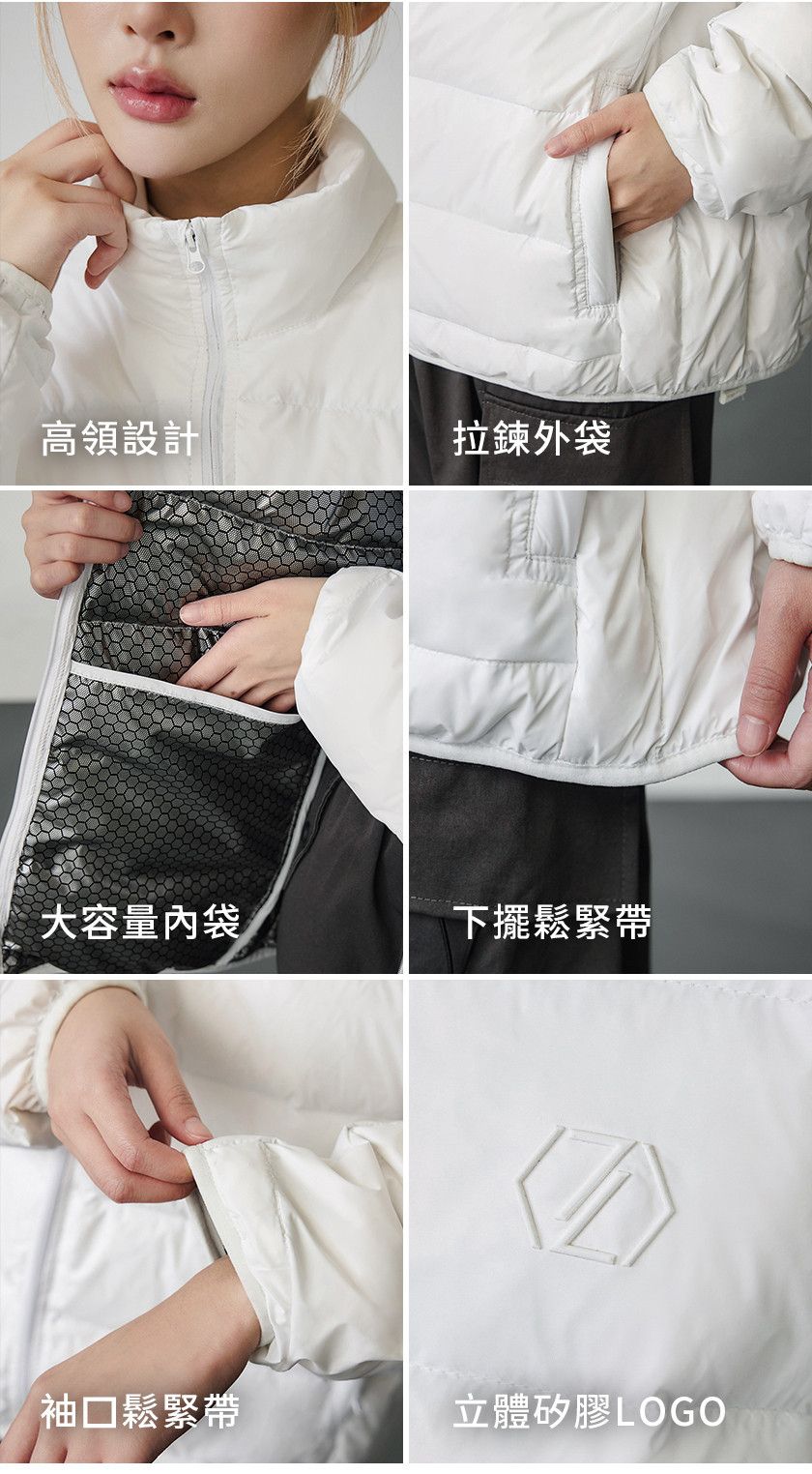 高領設計

拉鍊外袋

大容量內袋

下擺鬆緊帶

袖口鬆緊帶

立體矽膠LOGO