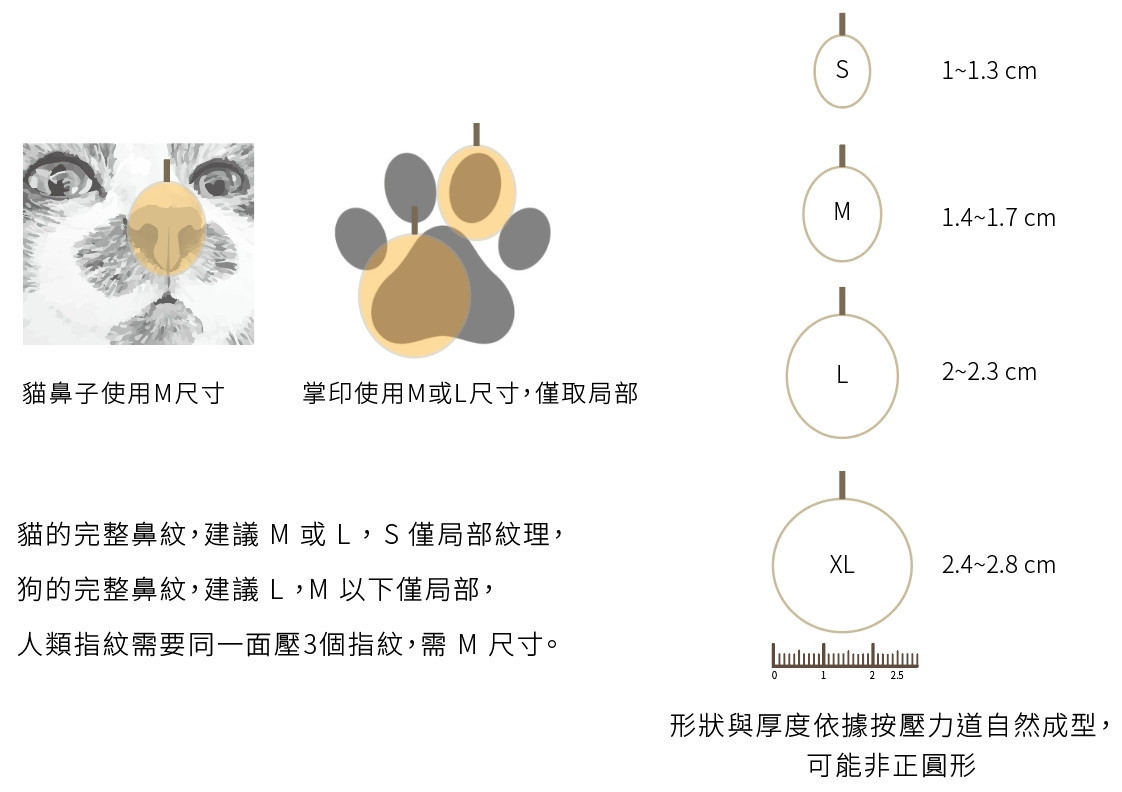 貓鼻子使用M尺寸

掌印使用M或L尺寸,僅取局部

貓的完整鼻紋,建議 M 或 L,S 僅局部紋理,

狗的完整鼻紋,建議 L,M 以下僅局部,

人類指紋需要同一面壓3個指紋,需 M 尺寸。

S 1~1.3 cm

M 1.4~1.7 cm

L 2~2.3 cm

XL 2.4~2.8 cm

0 1 2 2.5

形狀與厚度依據按壓力道自然成型,可能非正圓形