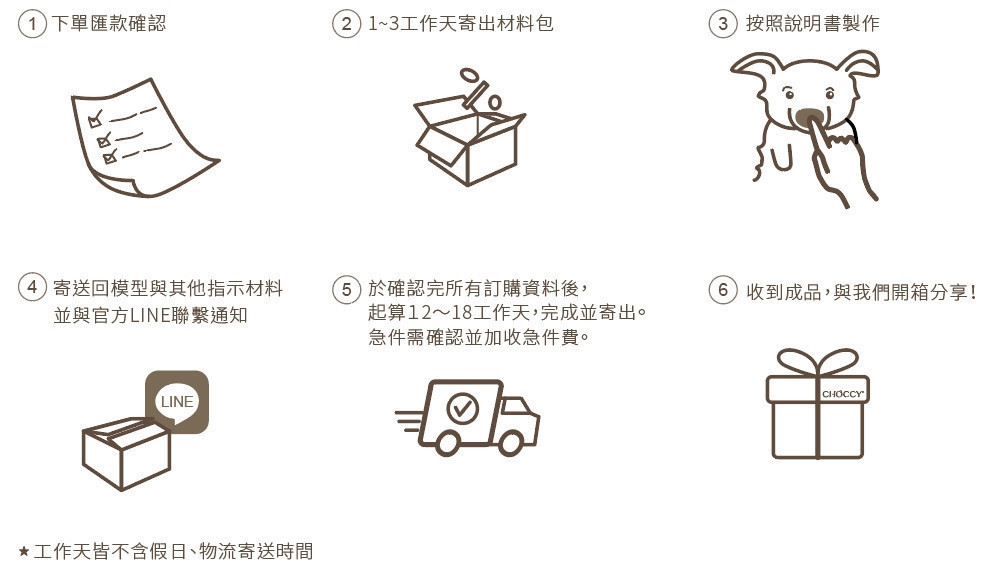 1 下單匯款確認

2 1~3工作天寄出材料包

3 按照說明書製作

4 寄送回模型與其他指示材料並與官方LINE聯繫通知

LINE

5 於確認完所有訂購資料後，起算12～18工作天，完成並寄出。急件需確認並加收急件費。

6 收到成品，與我們開箱分享！

CHOCCY

★工作天皆不含假日、物流寄送時間