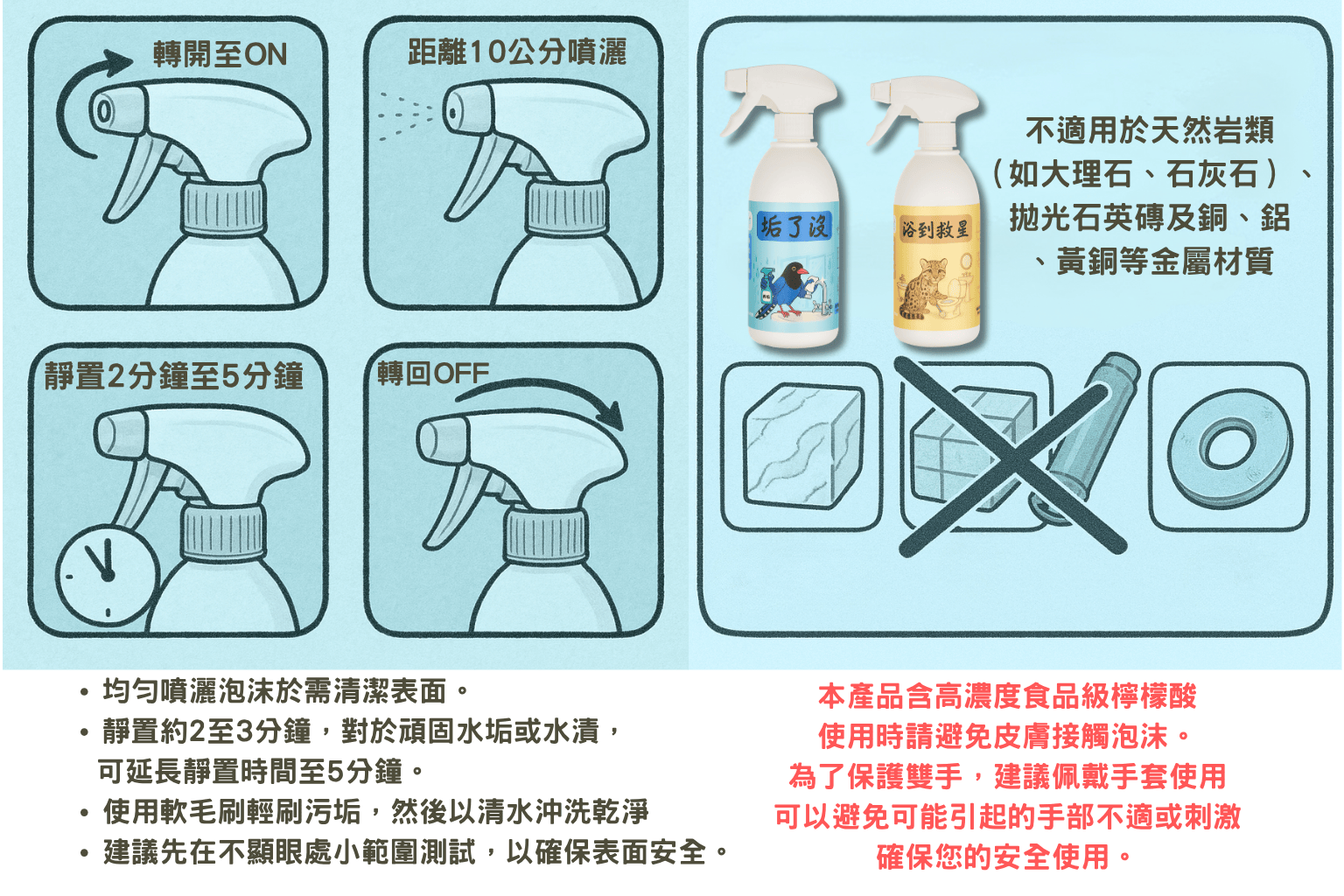 轉開至ON

距離10公分噴灑

靜置2分鐘至5分鐘

轉回OFF

垢了沒

浴到救星

不適用於天然岩類（如大理石、石灰石）、拋光石英磚及銅、鋁、黃銅等金屬材質

• 均勻噴灑泡沫於需清潔表面。
• 靜置約2至3分鐘，對於頑固水垢或水漬，可延長靜置時間至5分鐘。
• 使用軟毛刷輕刷污垢，然後以清水沖洗乾淨
• 建議先在不顯眼處小範圍測試，以確保表面安全。

本產品含高濃度食品級檸檬酸
使用時請避免皮膚接觸泡沫。
為了保護雙手，建議佩戴手套使用
可以避免可能引起的手部不適或刺激
確保您的安全使用。